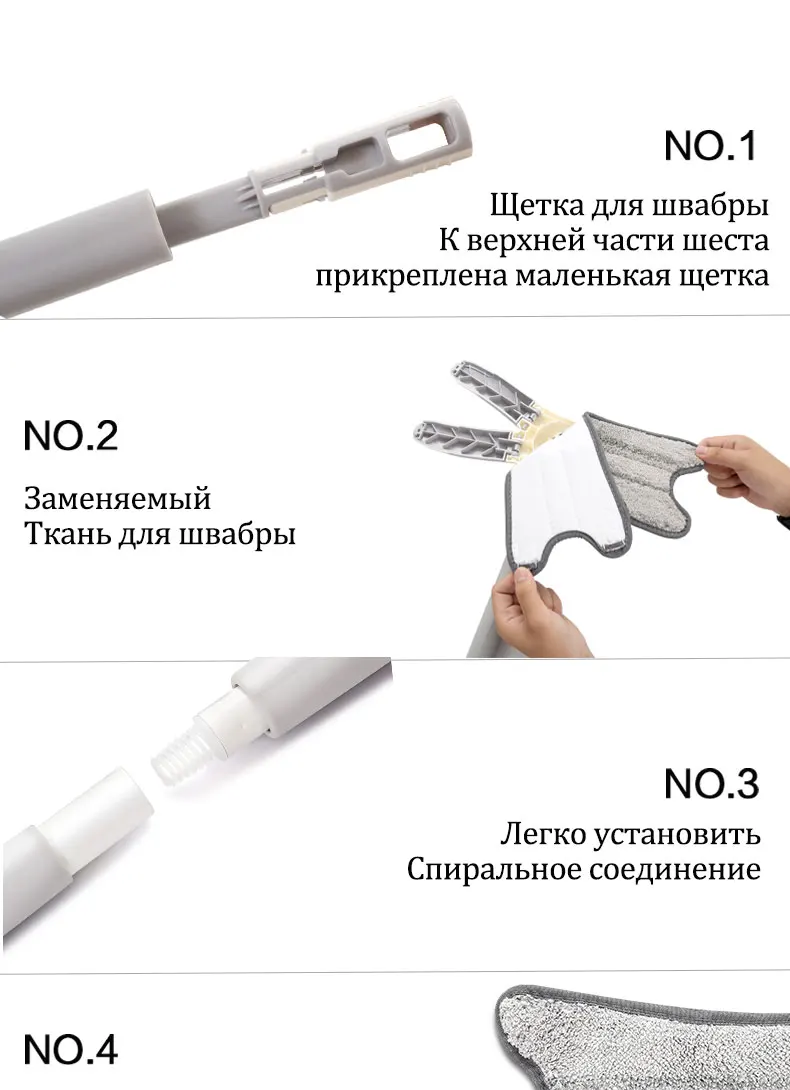 NO.1

Щетка для швабры
К верхней части шеста
прикреплена маленькая щетка

NO.2

Заменяемый
Ткань для швабры

NO.3

Легко установить
Спиральное соединение

NO.4