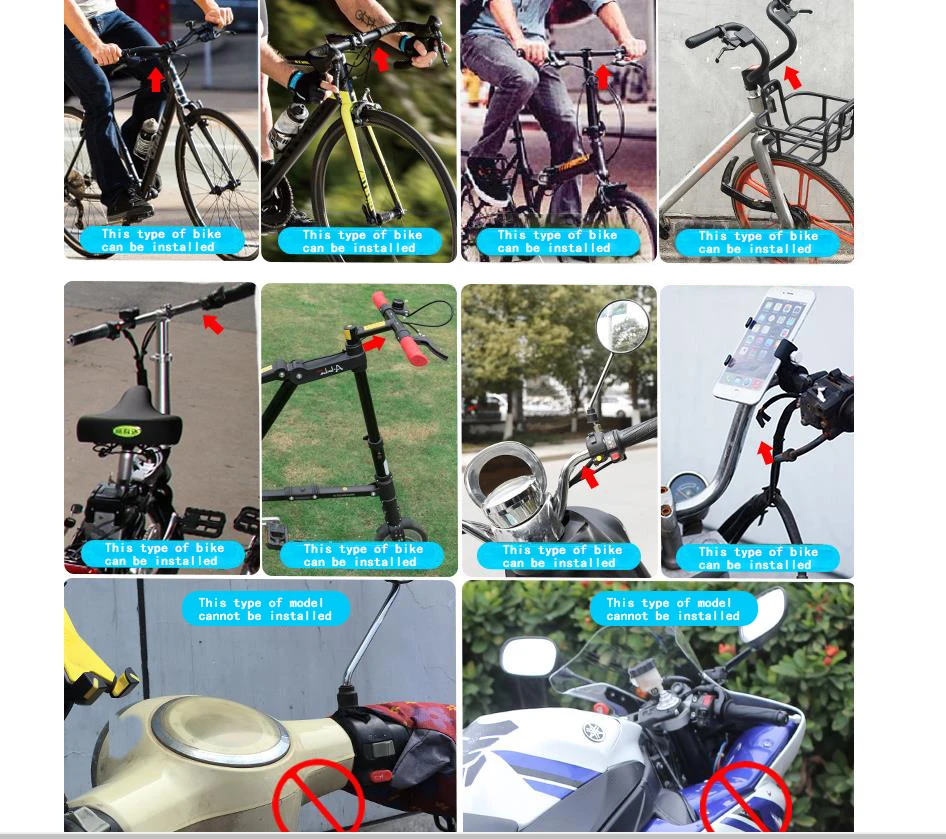 This type of bike can be installed

This type of bike can be installed

This type of bike can be installed

This type of bike can be installed

This type of bike can be installed

This type of bike can be installed

This type of bike can be installed

This type of bike can be installed

This type of model cannot be installed

This type of model cannot be installed