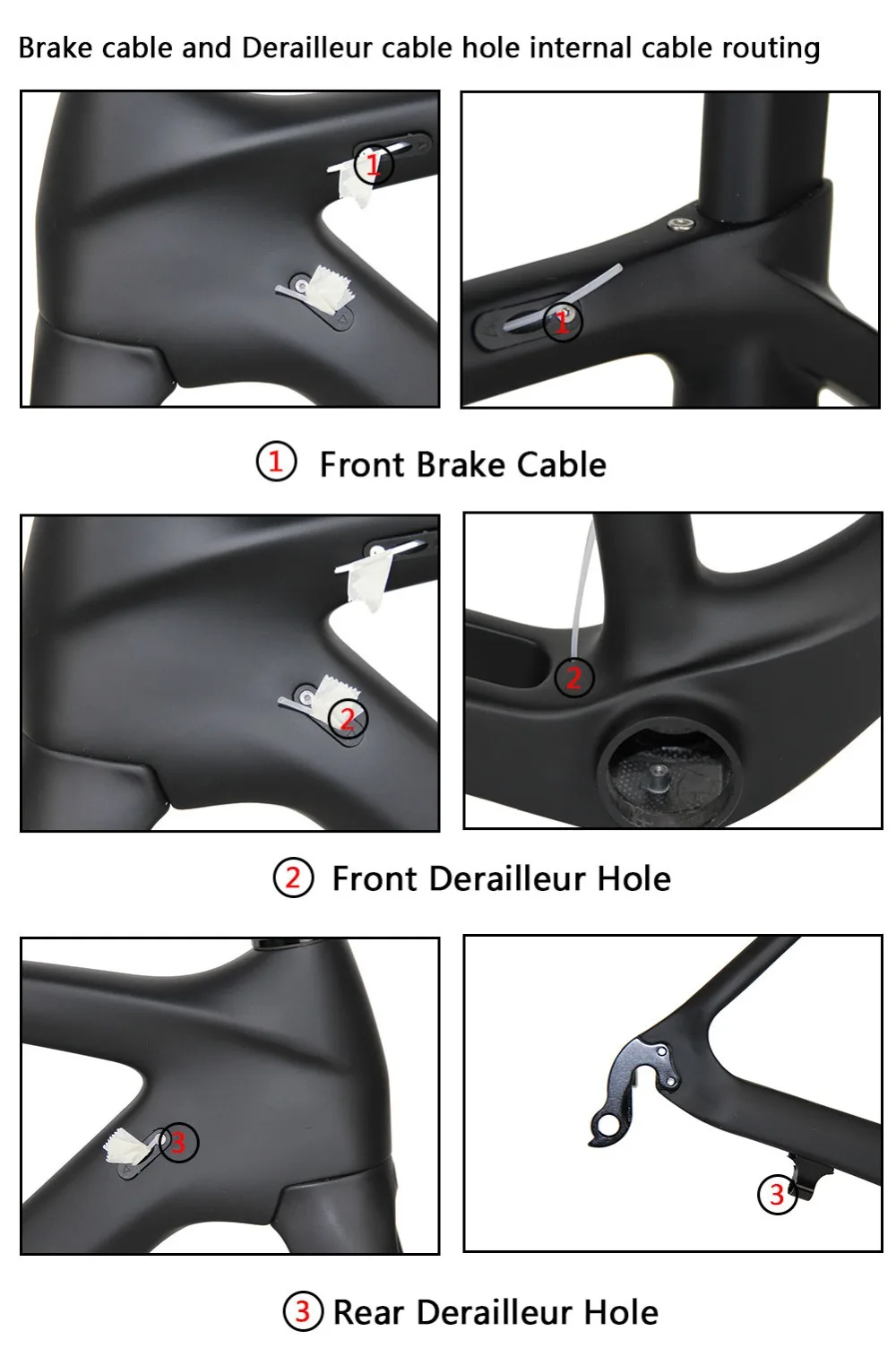 Brake cable and Derailleur cable hole internal cable routing

1

1

① Front Brake Cable

2

2

② Front Derailleur Hole

3

3

③ Rear Derailleur Hole