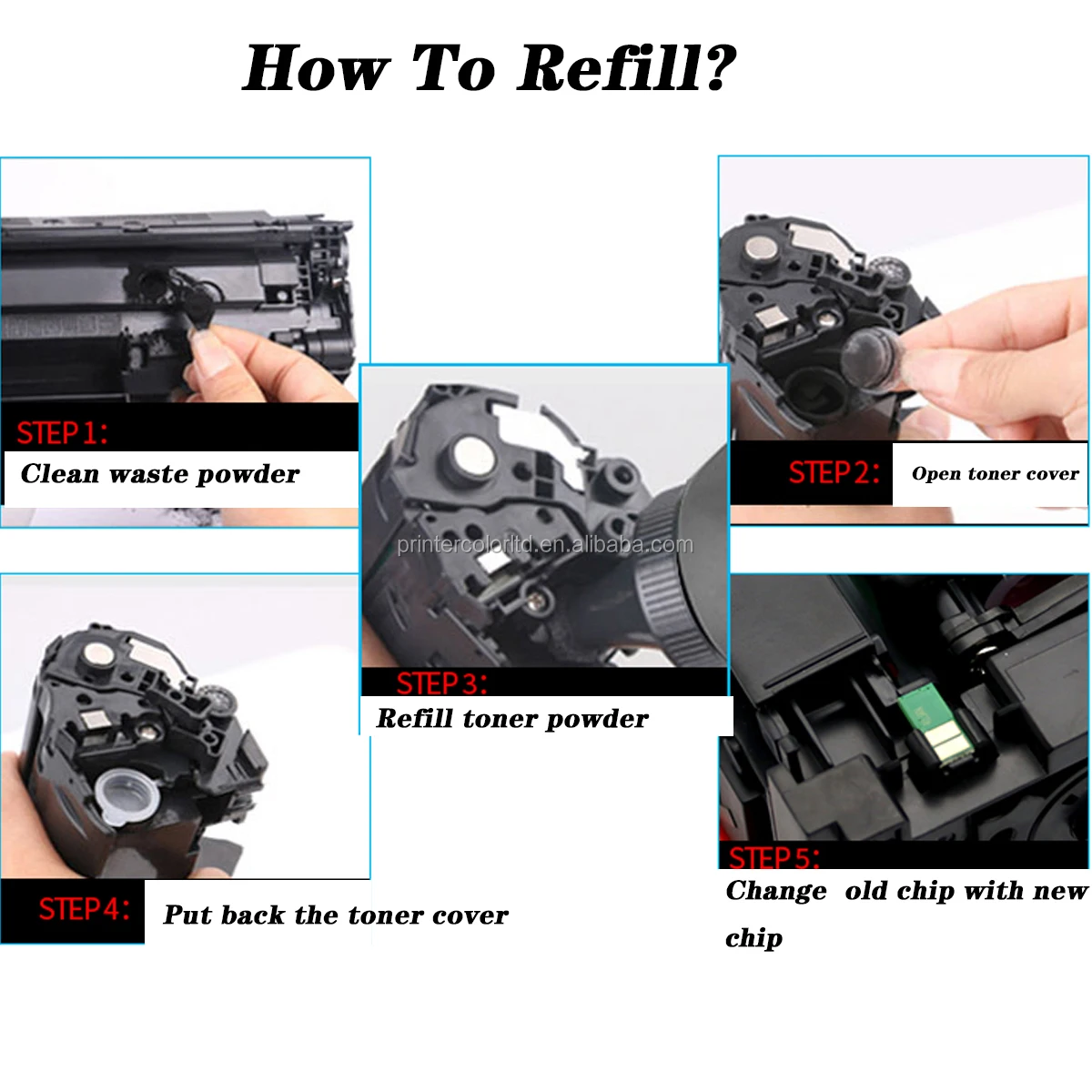 How To Refill?

STEP 1:
Clean waste powder

STEP 2:
Open toner cover

printercolorltd.en.alibaba.com

STEP 3:
Refill toner powder

STEP 4:
Put back the toner cover

STEP 5:
Change old chip with new chip