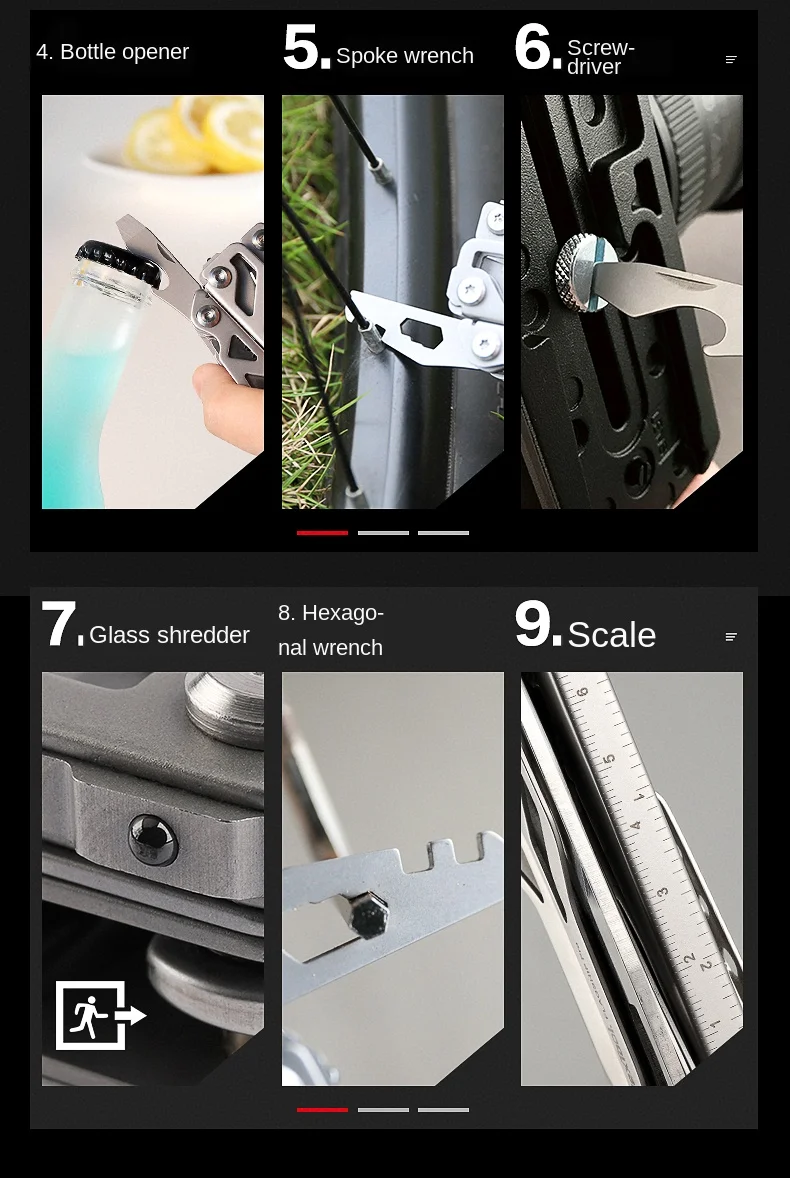 4. Bottle opener

5. Spoke wrench

6. Screwdriver

7. Glass shredder

8. Hexagonal wrench

9. Scale

6
5
4
3
2
1