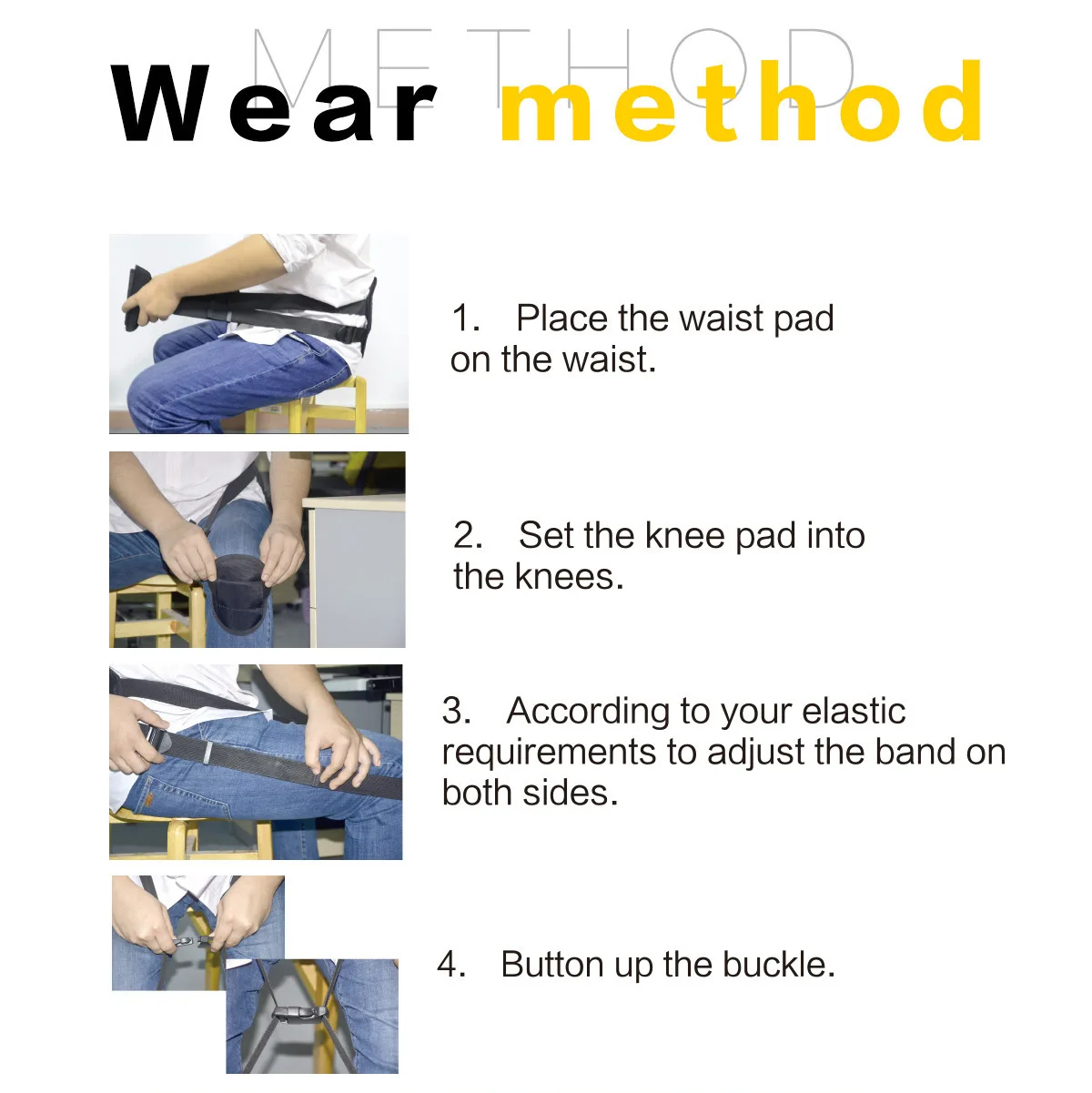 METHOD

Wear method

1. Place the waist pad on the waist.

2. Set the knee pad into the knees.

3. According to your elastic requirements to adjust the band on both sides.

4. Button up the buckle.