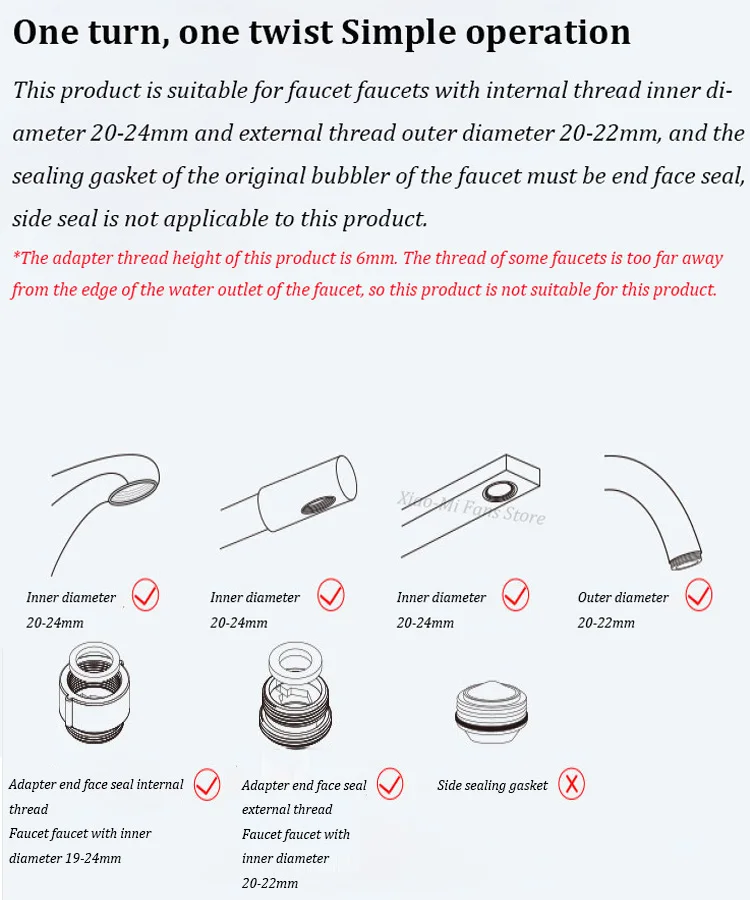 One turn, one twist Simple operation

This product is suitable for faucet faucets with internal thread inner diameter 20-24mm and external thread outer diameter 20-22mm, and the sealing gasket of the original bubbler of the faucet must be end face seal, side seal is not applicable to this product.

*The adapter thread height of this product is 6mm. The thread of some faucets is too far away from the edge of the water outlet of the faucet, so this product is not suitable for this product.

Xiao-Mi Fans Store

Inner diameter 20-24mm

Inner diameter 20-24mm

Inner diameter 20-24mm

Outer diameter 20-22mm

Adapter end face seal internal thread
Faucet faucet with inner diameter 19-24mm

Adapter end face seal external thread
Faucet faucet with inner diameter 20-22mm

Side sealing gasket