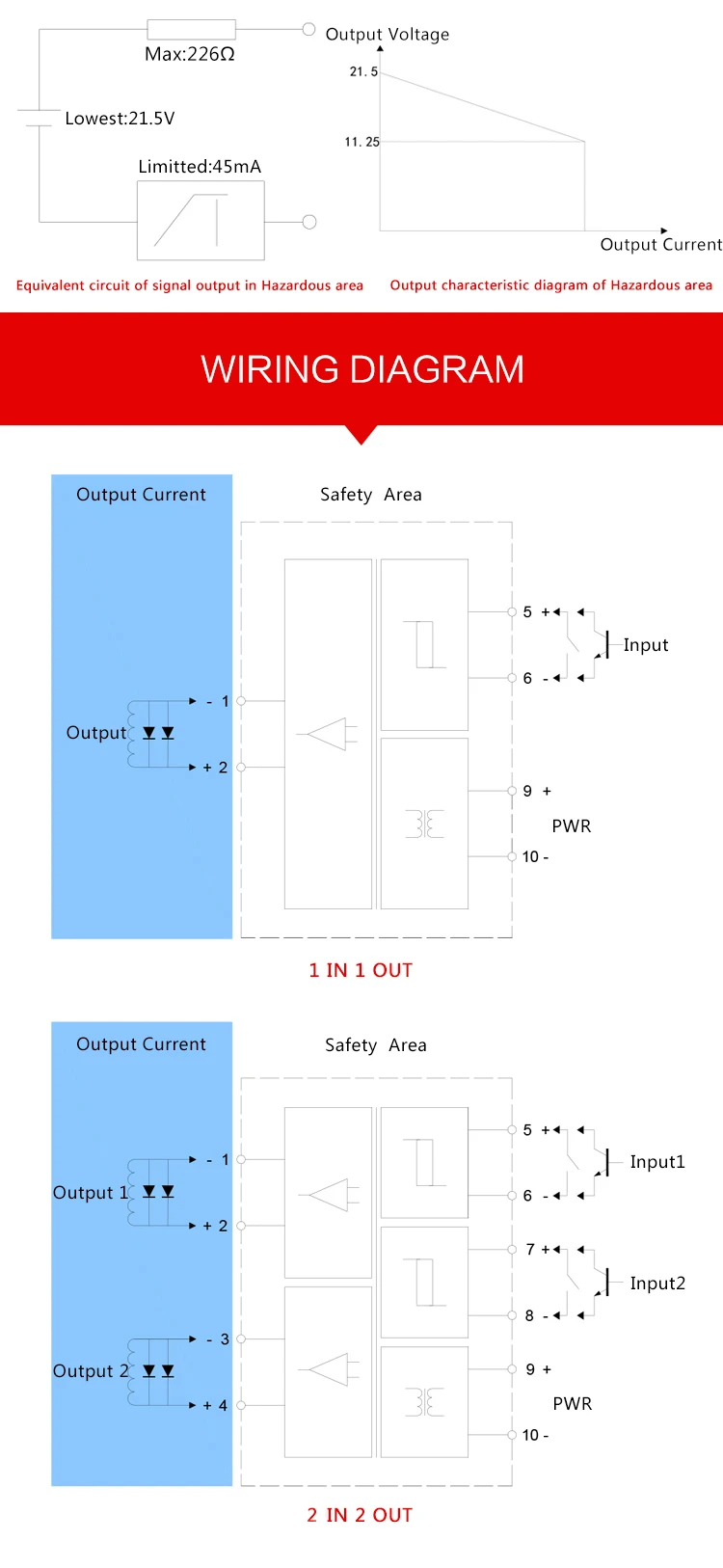 Max:226Ω

Lowest:21.5V

Limitted:45mA

Output Voltage

21. 5

11. 25

Output Current

Equivalent circuit of signal output in Hazardous area

Output characteristic diagram of Hazardous area

WIRING DIAGRAM

Output Current

Safety Area

Output

- 1

+ 2

5 +

6 -

Input

9 +

PWR

10 -

1 IN 1 OUT

Output Current

Safety Area

Output 1

- 1

+ 2

Output 2

- 3

+ 4

5 +

6 -

Input1

7 +

8 -

Input2

9 +

PWR

10 -

2 IN 2 OUT