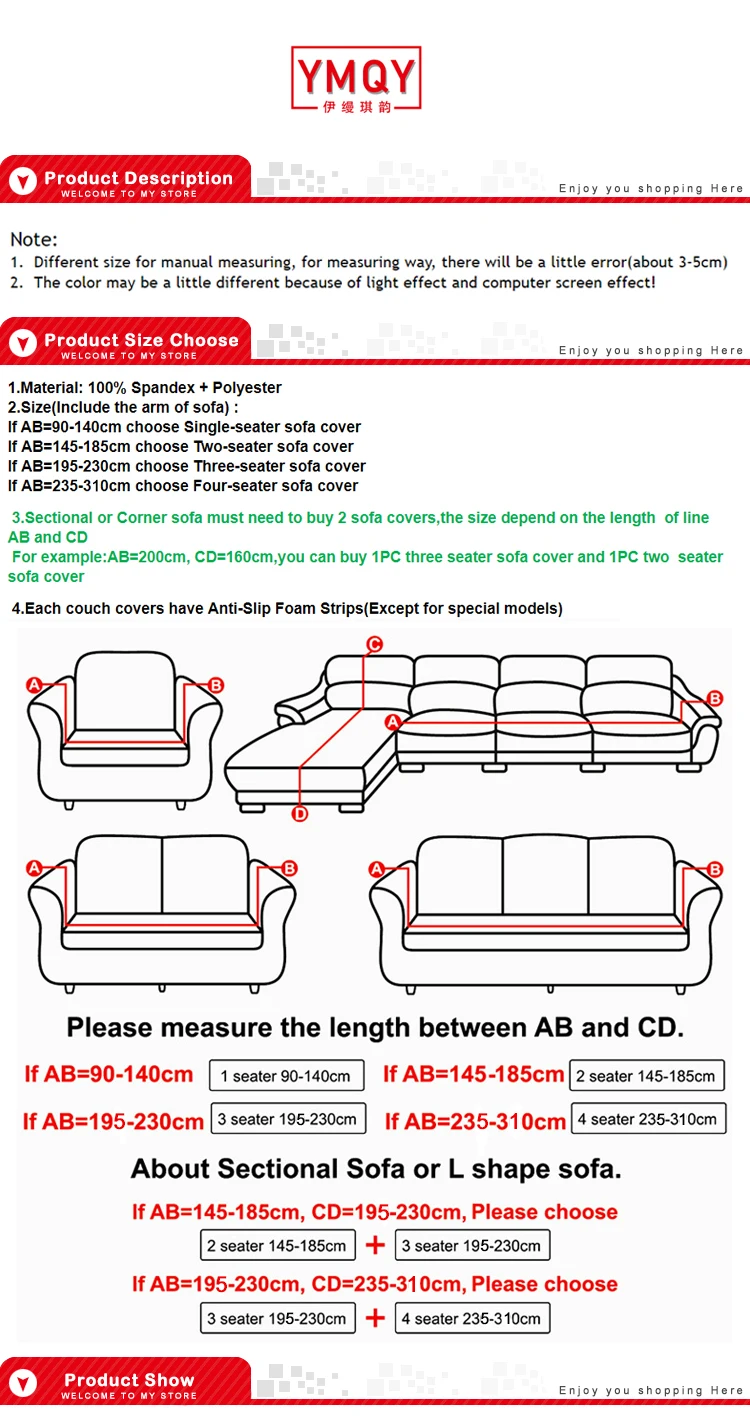 YMQY
伊缦琪韵

Product Description
WELCOME TO MY STORE
Enjoy you shopping Here

Note:
1. Different size for manual measuring, for measuring way, there will be a little error(about 3-5cm)
2. The color may be a little different because of light effect and computer screen effect!

Product Size Choose
WELCOME TO MY STORE
Enjoy you shopping Here

1.Material: 100% Spandex + Polyester
2.Size(Include the arm of sofa) :
If AB=90-140cm choose Single-seater sofa cover
If AB=145-185cm choose Two-seater sofa cover
If AB=195-230cm choose Three-seater sofa cover
If AB=235-310cm choose Four-seater sofa cover

3.Sectional or Corner sofa must need to buy 2 sofa covers,the size depend on the length of line AB and CD
For example:AB=200cm, CD=160cm,you can buy 1PC three seater sofa cover and 1PC two seater sofa cover

4.Each couch covers have Anti-Slip Foam Strips(Except for special models)

A B C A B D A B A B

Please measure the length between AB and CD.

If AB=90-140cm 1 seater 90-140cm If AB=145-185cm 2 seater 145-185cm
If AB=195-230cm 3 seater 195-230cm If AB=235-310cm 4 seater 235-310cm

About Sectional Sofa or L shape sofa.

If AB=145-185cm, CD=195-230cm, Please choose
2 seater 145-185cm + 3 seater 195-230cm
If AB=195-230cm, CD=235-310cm, Please choose
3 seater 195-230cm + 4 seater 235-310cm

Product Show
WELCOME TO MY STORE
Enjoy you shopping Here