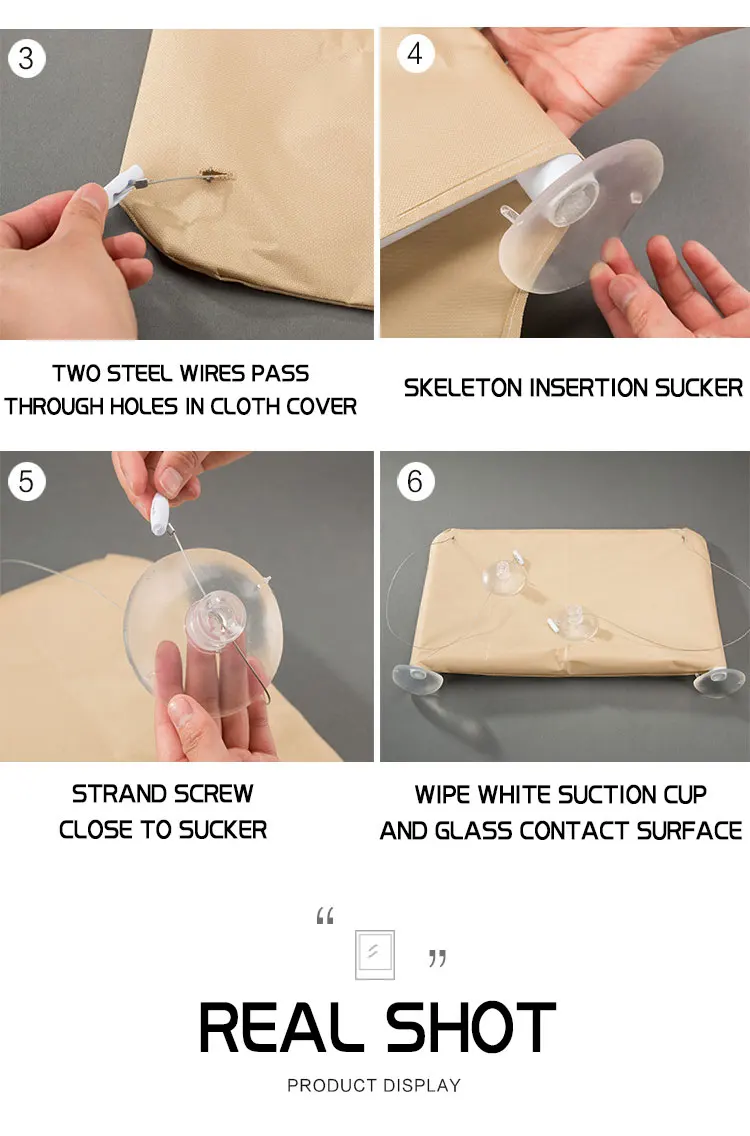 3

TWO STEEL WIRES PASS THROUGH HOLES IN CLOTH COVER

4

SKELETON INSERTION SUCKER

5

STRAND SCREW CLOSE TO SUCKER

6

WIPE WHITE SUCTION CUP AND GLASS CONTACT SURFACE

“ ”

REAL SHOT

PRODUCT DISPLAY