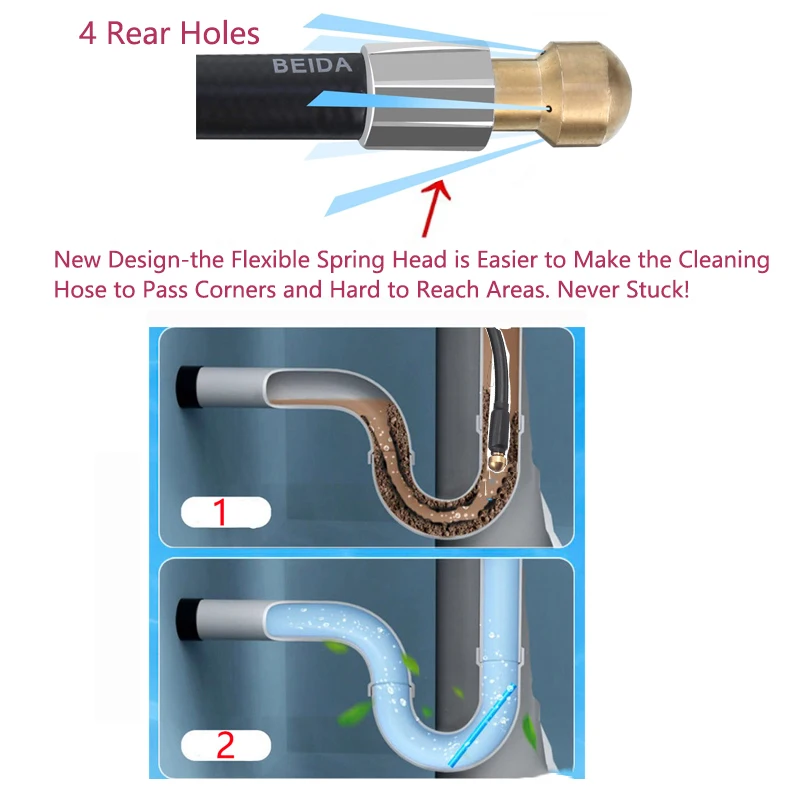 4 Rear Holes

BEIDA

New Design-the Flexible Spring Head is Easier to Make the Cleaning Hose to Pass Corners and Hard to Reach Areas. Never Stuck!

1

2