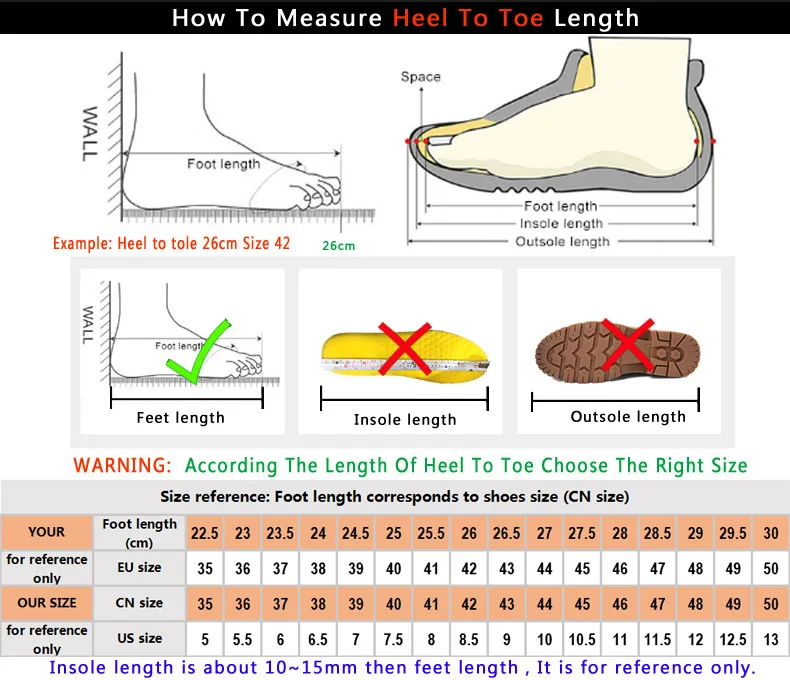 How To Measure Heel To Toe Length

WALL

Foot length

Example: Heel to tole 26cm Size 42

26cm

Space

Foot length
Insole length
Outsole length

WALL

Foot length

Feet length

Insole length

Outsole length

WARNING: According The Length Of Heel To Toe Choose The Right Size

Size reference: Foot length corresponds to shoes size (CN size)

| YOUR | Foot length (cm) | 22.5 | 23 | 23.5 | 24 | 24.5 | 25 | 25.5 | 26 | 26.5 | 27 | 27.5 | 28 | 28.5 | 29 | 29.5 | 30 |
|---|---|---|---|---|---|---|---|---|---|---|---|---|---|---|---|---|---|
| for reference only | EU size | 35 | 36 | 37 | 38 | 39 | 40 | 41 | 42 | 43 | 44 | 45 | 46 | 47 | 48 | 49 | 50 |
| OUR SIZE | CN size | 35 | 36 | 37 | 38 | 39 | 40 | 41 | 42 | 43 | 44 | 45 | 46 | 47 | 48 | 49 | 50 |
| for reference only | US size | 5 | 5.5 | 6 | 6.5 | 7 | 7.5 | 8 | 8.5 | 9 | 10 | 10.5 | 11 | 11.5 | 12 | 12.5 | 13 |

Insole length is about 10~15mm then feet length , It is for reference only.