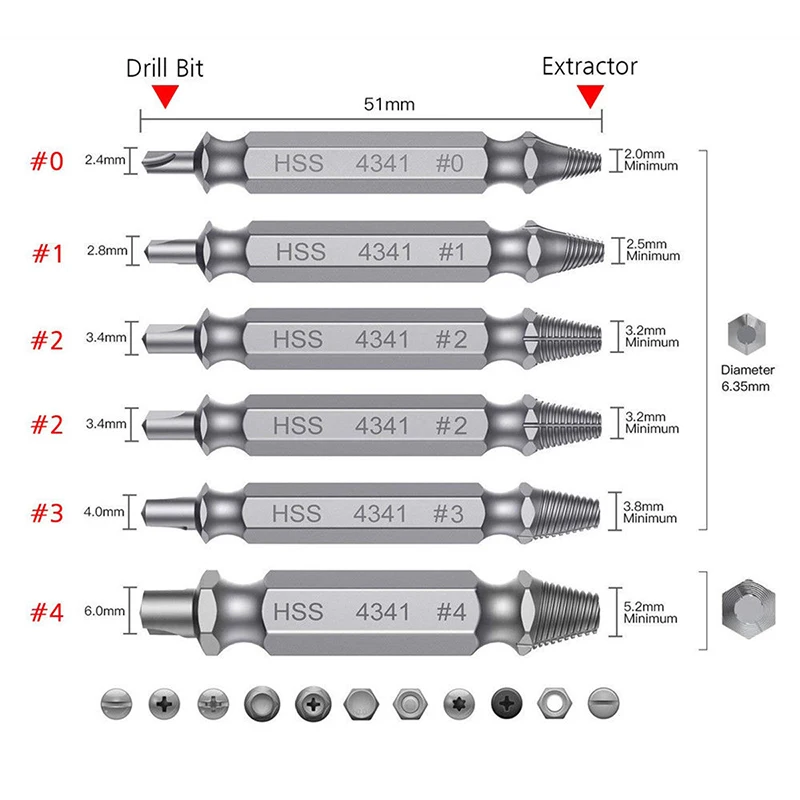 Drill Bit

Extractor

51mm

#0 2.4mm HSS 4341 #0 2.0mm Minimum

#1 2.8mm HSS 4341 #1 2.5mm Minimum

#2 3.4mm HSS 4341 #2 3.2mm Minimum

#2 3.4mm HSS 4341 #2 3.2mm Minimum

#3 4.0mm HSS 4341 #3 3.8mm Minimum

#4 6.0mm HSS 4341 #4 5.2mm Minimum

Diameter 6.35mm