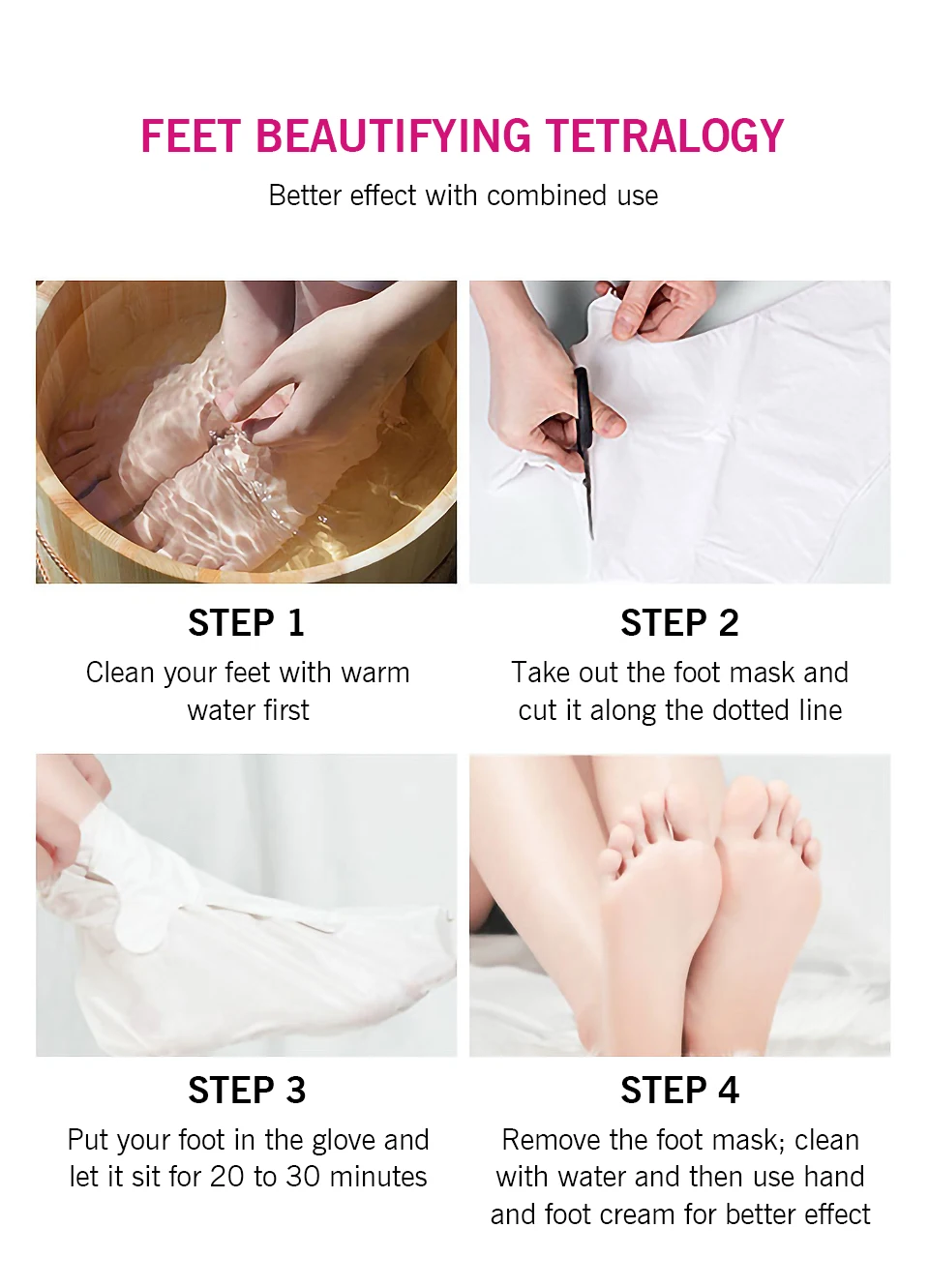 FEET BEAUTIFYING TETRALOGY

Better effect with combined use

STEP 1

Clean your feet with warm water first

STEP 2

Take out the foot mask and cut it along the dotted line

STEP 3

Put your foot in the glove and let it sit for 20 to 30 minutes

STEP 4

Remove the foot mask; clean with water and then use hand and foot cream for better effect