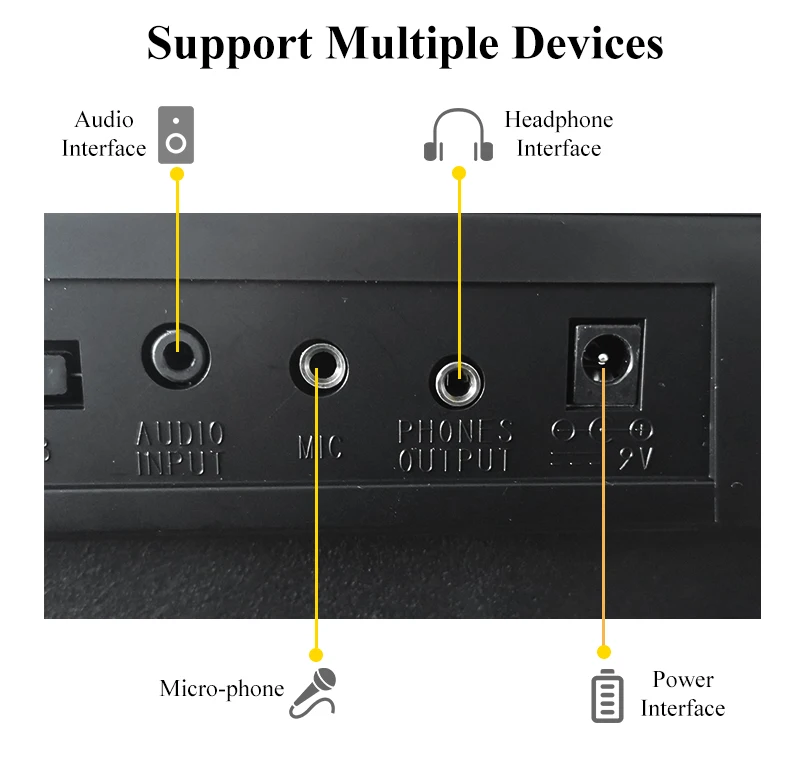 Support Multiple Devices

Audio Interface

Headphone Interface

AUDIO INPUT

MIC

PHONES OUTPUT

9V

Micro-phone

Power Interface