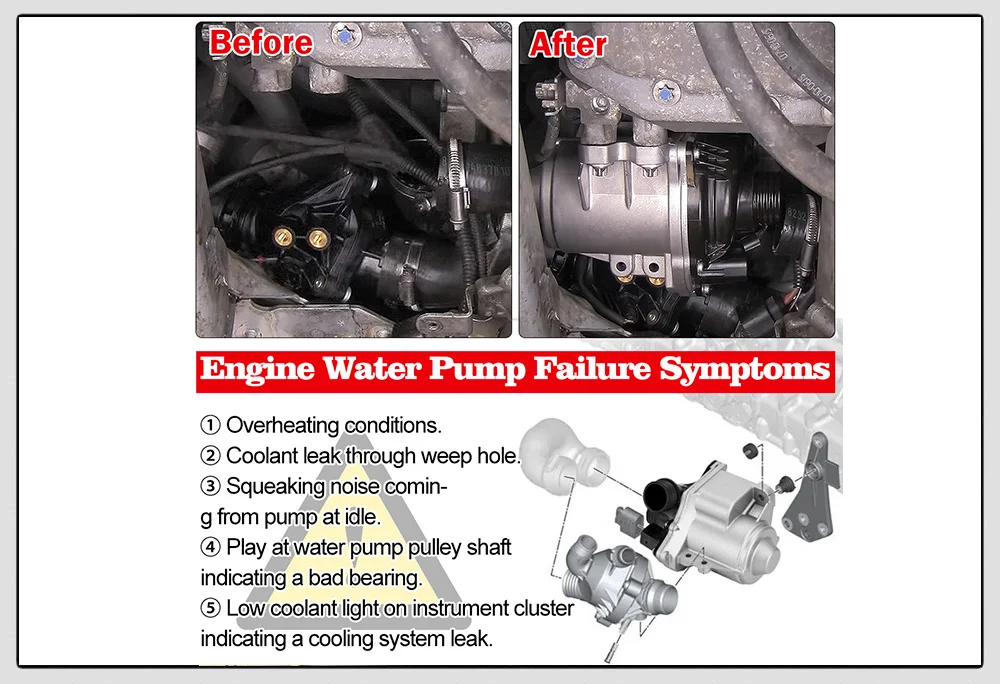 Before

After

Engine Water Pump Failure Symptoms

① Overheating conditions.
② Coolant leak through weep hole.
③ Squeaking noise coming from pump at idle.
④ Play at water pump pulley shaft indicating a bad bearing.
⑤ Low coolant light on instrument cluster indicating a cooling system leak.