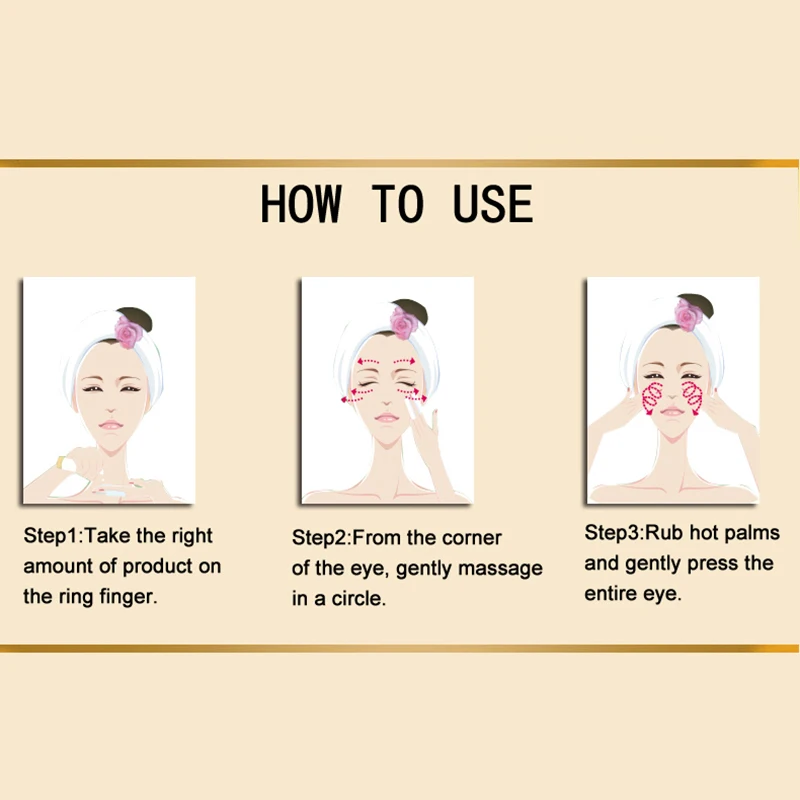 HOW TO USE

Step1:Take the right amount of product on the ring finger.

Step2:From the corner of the eye, gently massage in a circle.

Step3:Rub hot palms and gently press the entire eye.