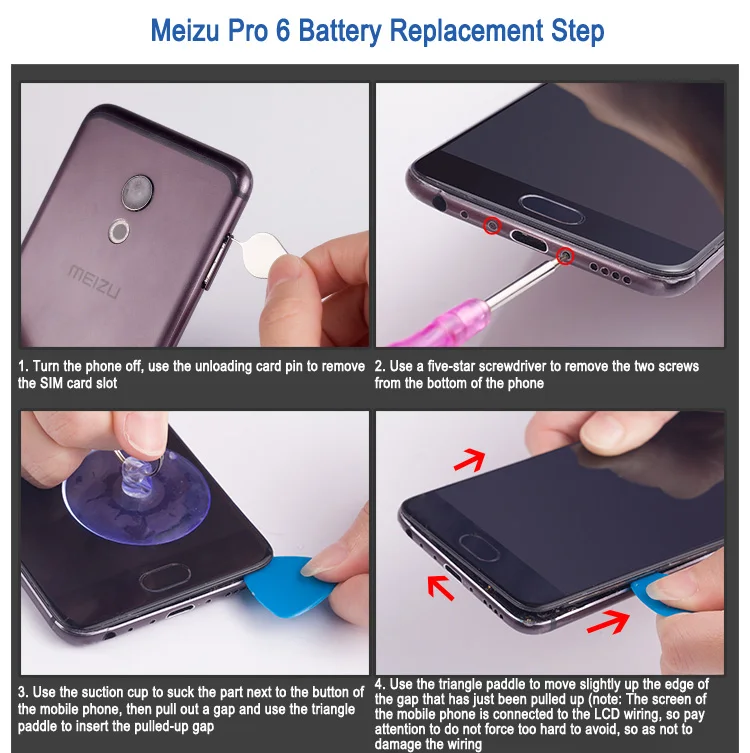 Meizu Pro 6 Battery Replacement Step

MEIZU

1. Turn the phone off, use the unloading card pin to remove the SIM card slot

2. Use a five-star screwdriver to remove the two screws from the bottom of the phone

3. Use the suction cup to suck the part next to the button of the mobile phone, then pull out a gap and use the triangle paddle to insert the pulled-up gap

4. Use the triangle paddle to move slightly up the edge of the gap that has just been pulled up (note: The screen of the mobile phone is connected to the LCD wiring, so pay attention to do not force too hard to avoid, so as not to damage the wiring