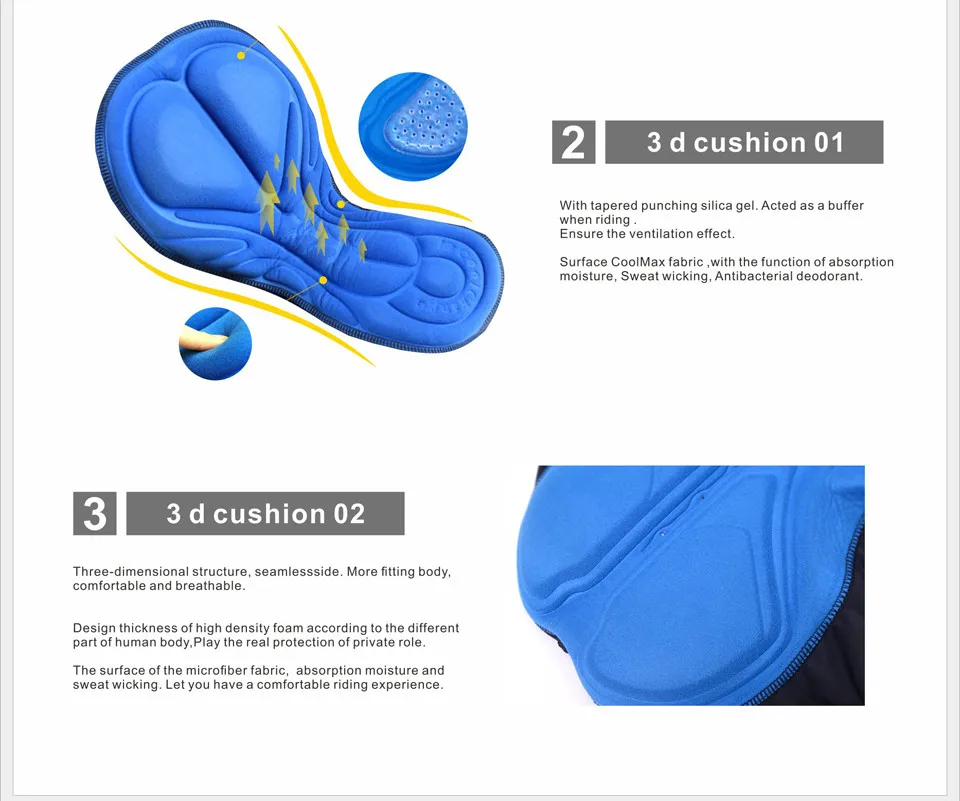 2 3 d cushion 01

With tapered punching silica gel. Acted as a buffer when riding .
Ensure the ventilation effect.

Surface CoolMax fabric ,with the function of absorption moisture, Sweat wicking, Antibacterial deodorant.

3 3 d cushion 02

Three-dimensional structure, seamlessside. More fitting body, comfortable and breathable.

Design thickness of high density foam according to the different part of human body,Play the real protection of private role.

The surface of the microfiber fabric, absorption moisture and sweat wicking. Let you have a comfortable riding experience.