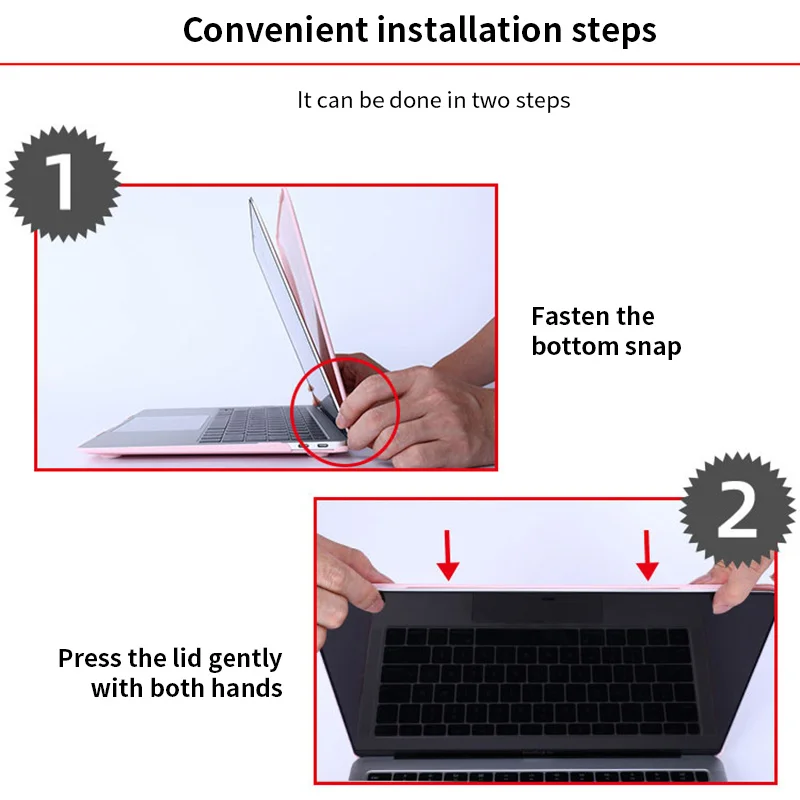 Convenient installation steps

It can be done in two steps

1

Fasten the bottom snap

2

Press the lid gently with both hands