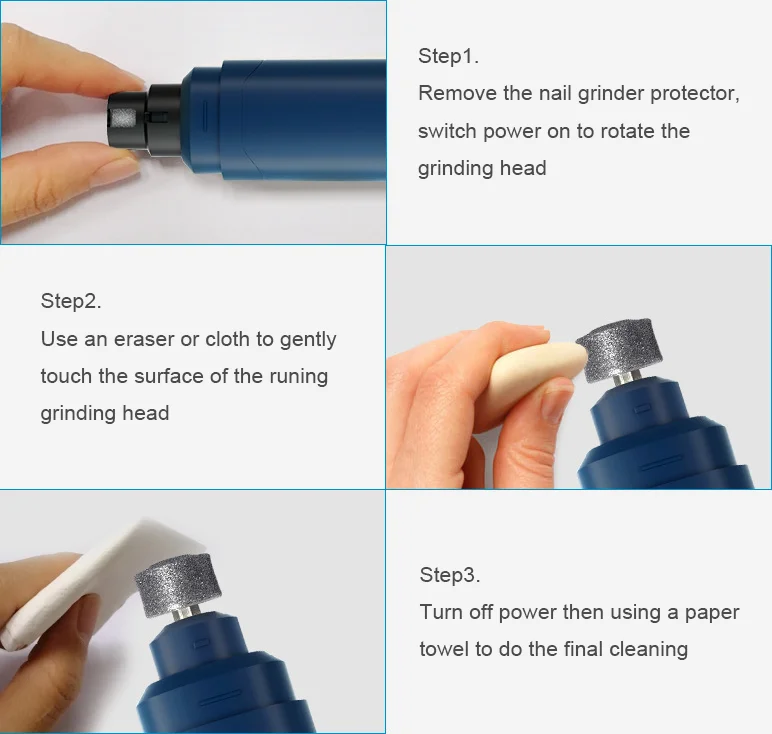 Step1.
Remove the nail grinder protector, switch power on to rotate the grinding head

Step2.
Use an eraser or cloth to gently touch the surface of the runing grinding head

Step3.
Turn off power then using a paper towel to do the final cleaning