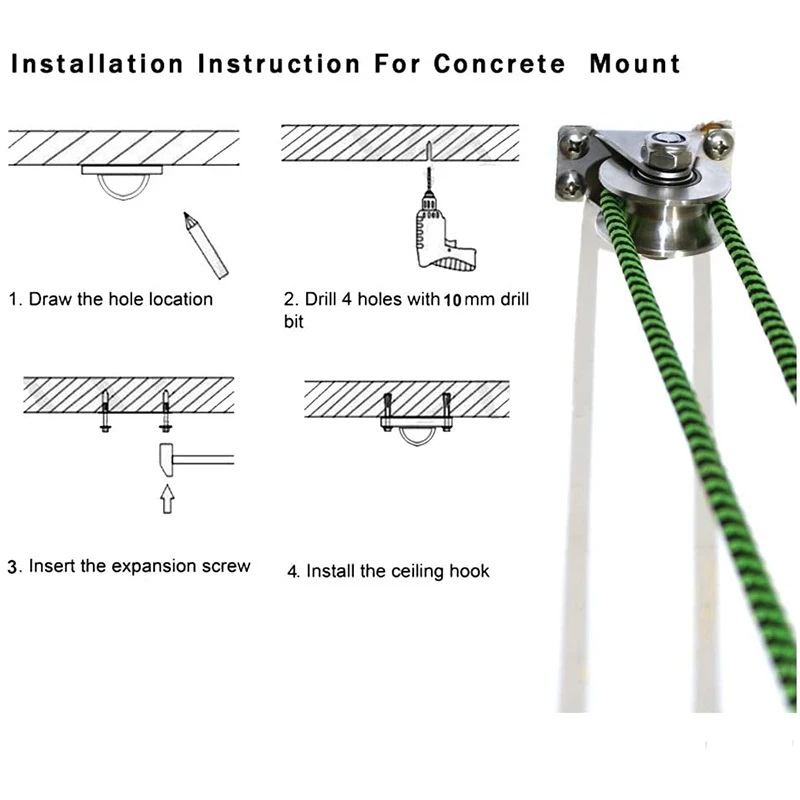 Installation Instruction For Concrete Mount

1. Draw the hole location

2. Drill 4 holes with 10 mm drill bit

3. Insert the expansion screw

4. Install the ceiling hook