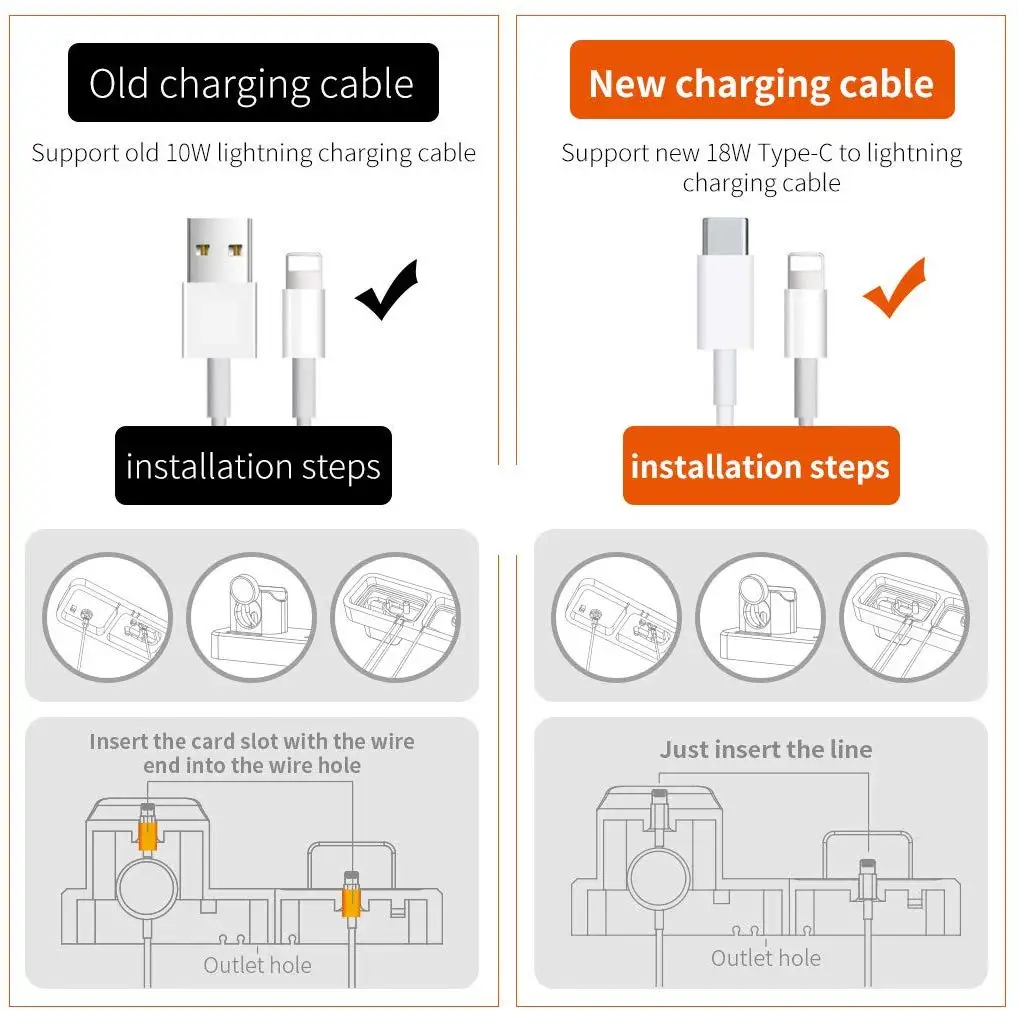 Old charging cable

Support old 10W lightning charging cable

installation steps

Insert the card slot with the wire end into the wire hole

Outlet hole

New charging cable

Support new 18W Type-C to lightning charging cable

installation steps

Just insert the line

Outlet hole