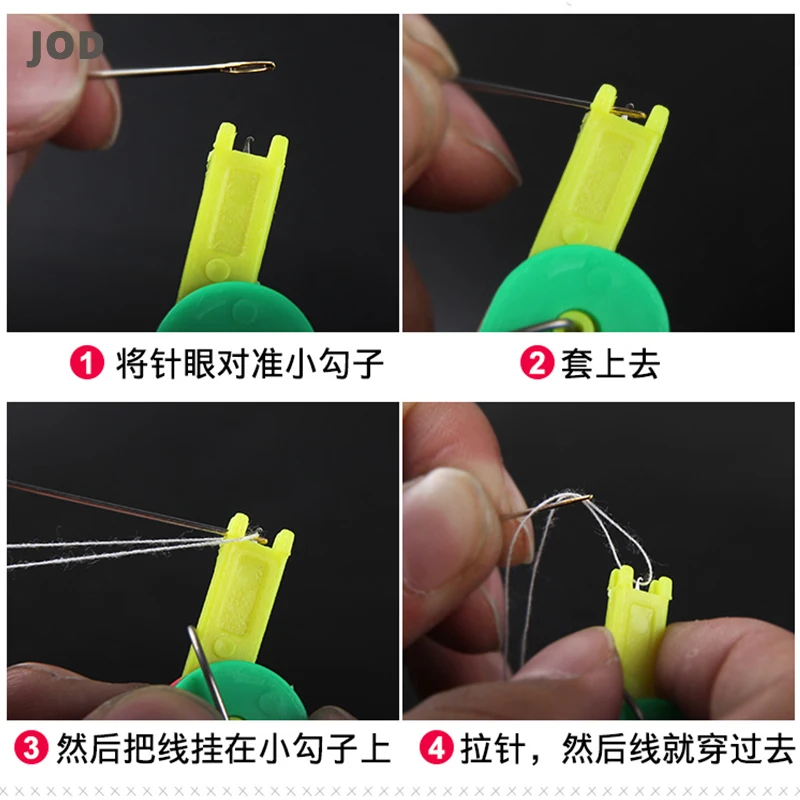 JOD

1 将针眼对准小勾子

2 套上去

3 然后把线挂在小勾子上

4 拉针，然后线就穿过去