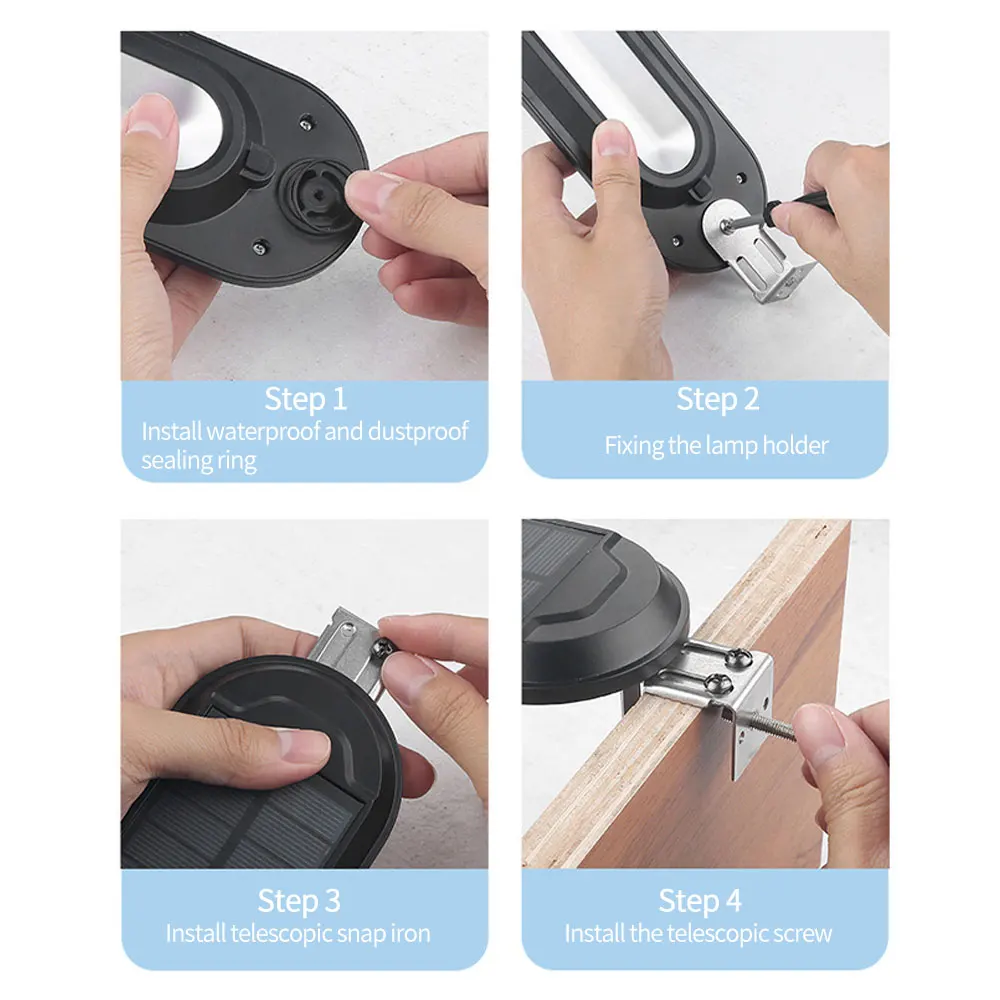 Step 1
Install waterproof and dustproof sealing ring

Step 2
Fixing the lamp holder

Step 3
Install telescopic snap iron

Step 4
Install the telescopic screw