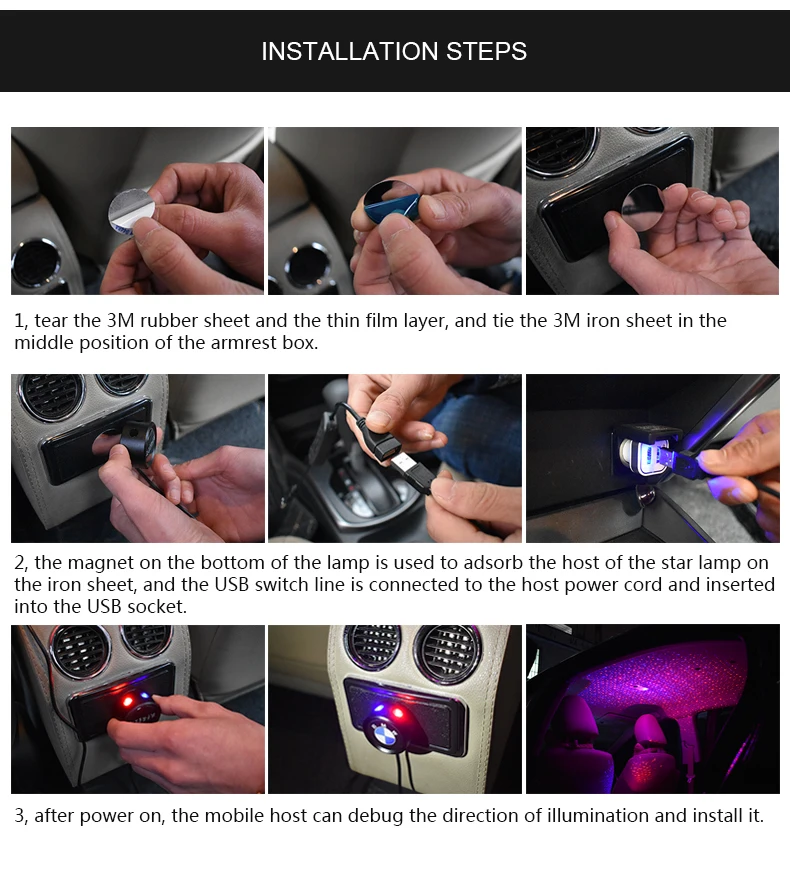 INSTALLATION STEPS

1, tear the 3M rubber sheet and the thin film layer, and tie the 3M iron sheet in the middle position of the armrest box.

2, the magnet on the bottom of the lamp is used to adsorb the host of the star lamp on the iron sheet, and the USB switch line is connected to the host power cord and inserted into the USB socket.

3, after power on, the mobile host can debug the direction of illumination and install it.