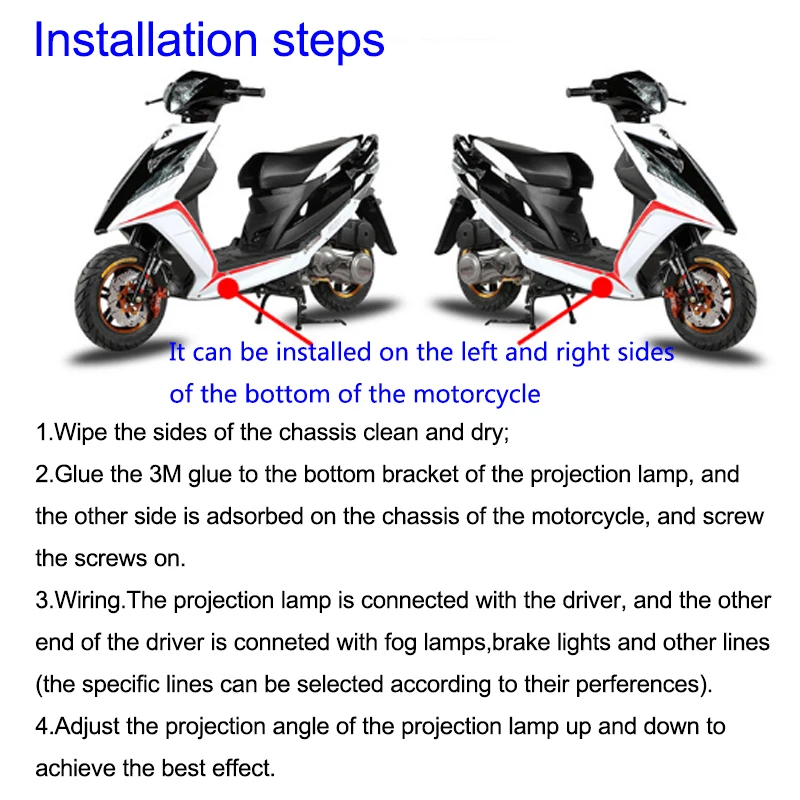 Installation steps

It can be installed on the left and right sides of the bottom of the motorcycle

1.Wipe the sides of the chassis clean and dry;

2.Glue the 3M glue to the bottom bracket of the projection lamp, and the other side is adsorbed on the chassis of the motorcycle, and screw the screws on.

3.Wiring.The projection lamp is connected with the driver, and the other end of the driver is conneted with fog lamps,brake lights and other lines (the specific lines can be selected according to their perferences).

4.Adjust the projection angle of the projection lamp up and down to achieve the best effect.