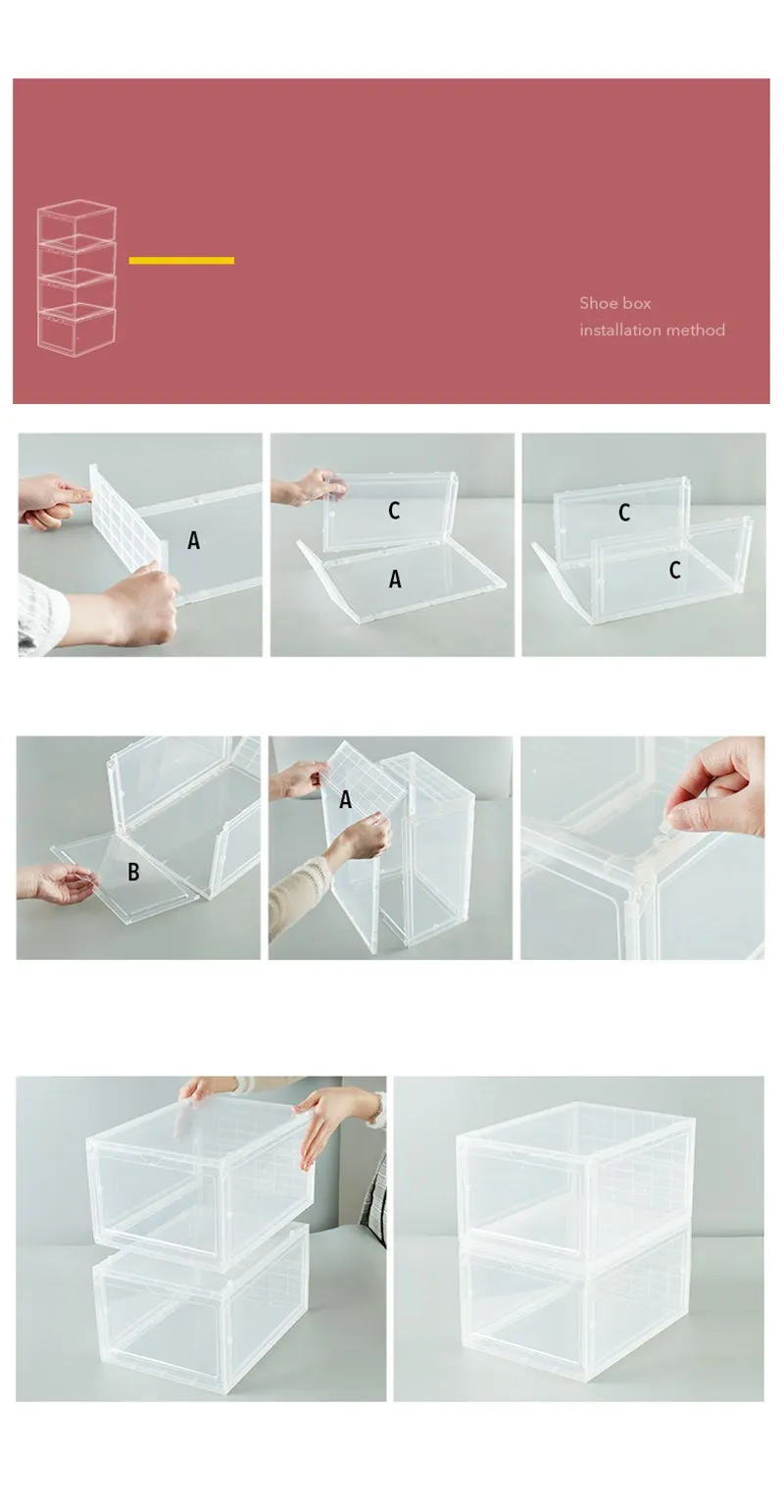 Shoe box
installation method

A

C

A

C

C

B

A