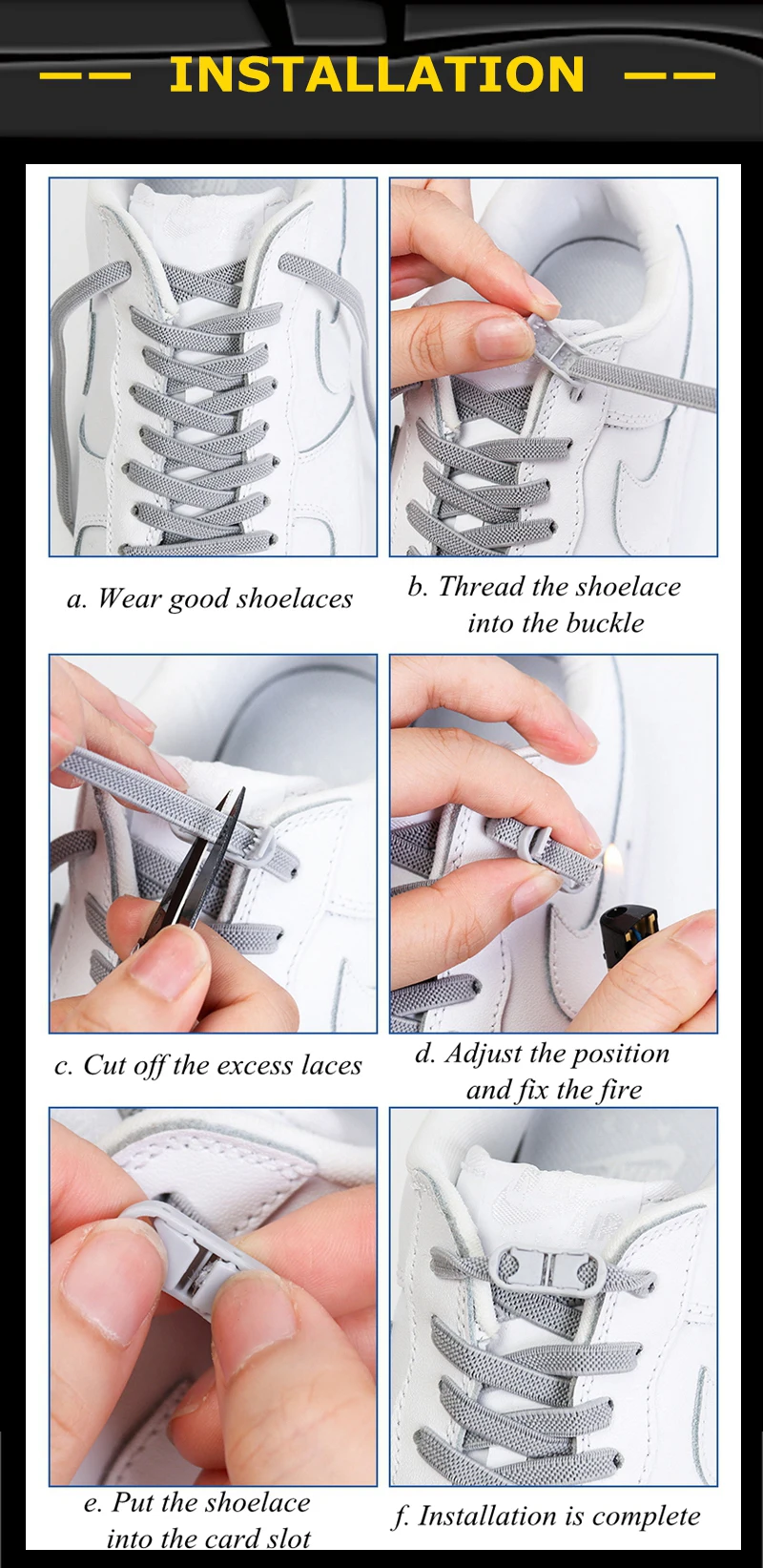 —— INSTALLATION ——

a. Wear good shoelaces

b. Thread the shoelace into the buckle

c. Cut off the excess laces

d. Adjust the position and fix the fire

e. Put the shoelace into the card slot

f. Installation is complete