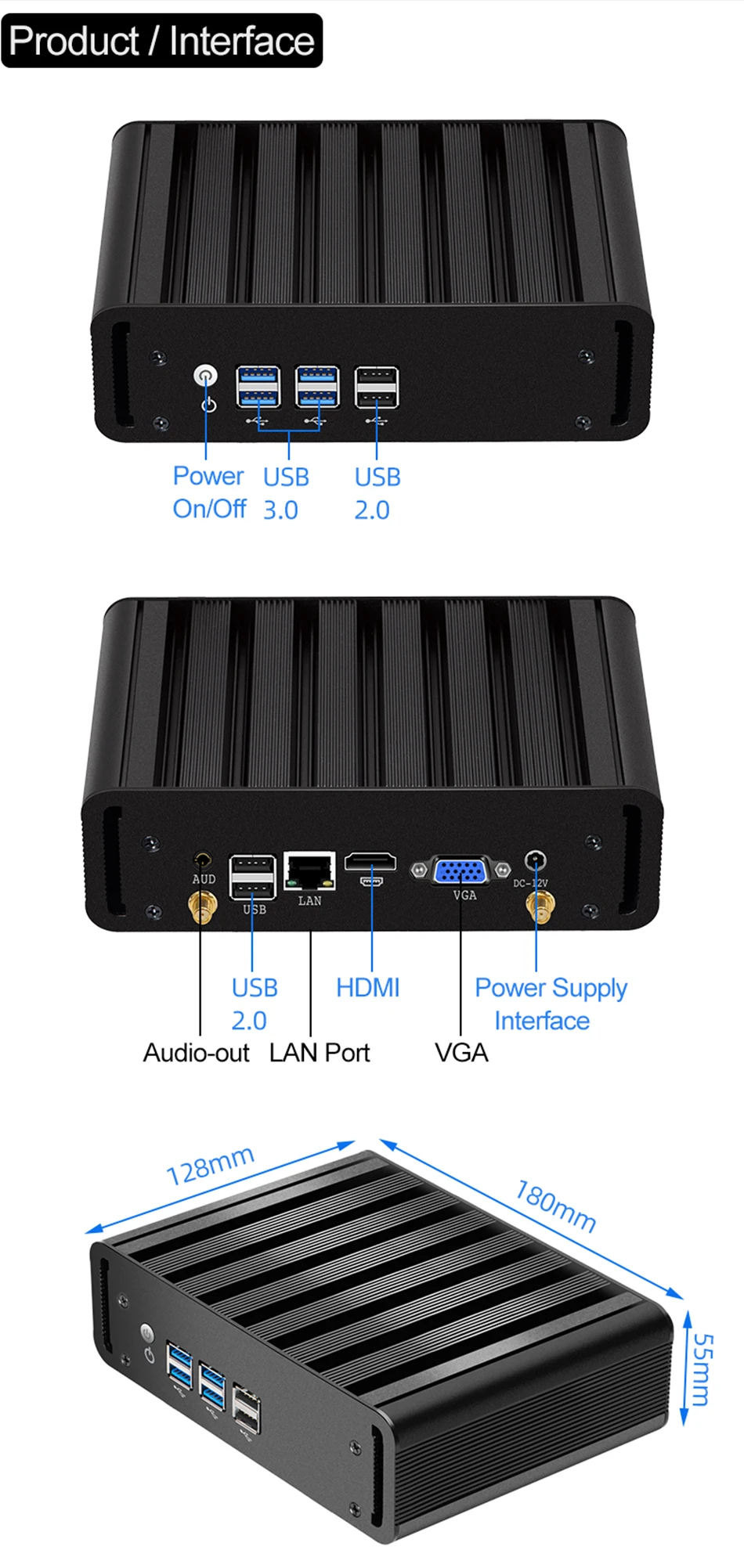 Product / Interface

Power On/Off

USB 3.0

USB 2.0

AUD

USB

LAN

VGA

DC-12V

USB 2.0

HDMI

Power Supply Interface

Audio-out

LAN Port

VGA

128mm

180mm

55mm