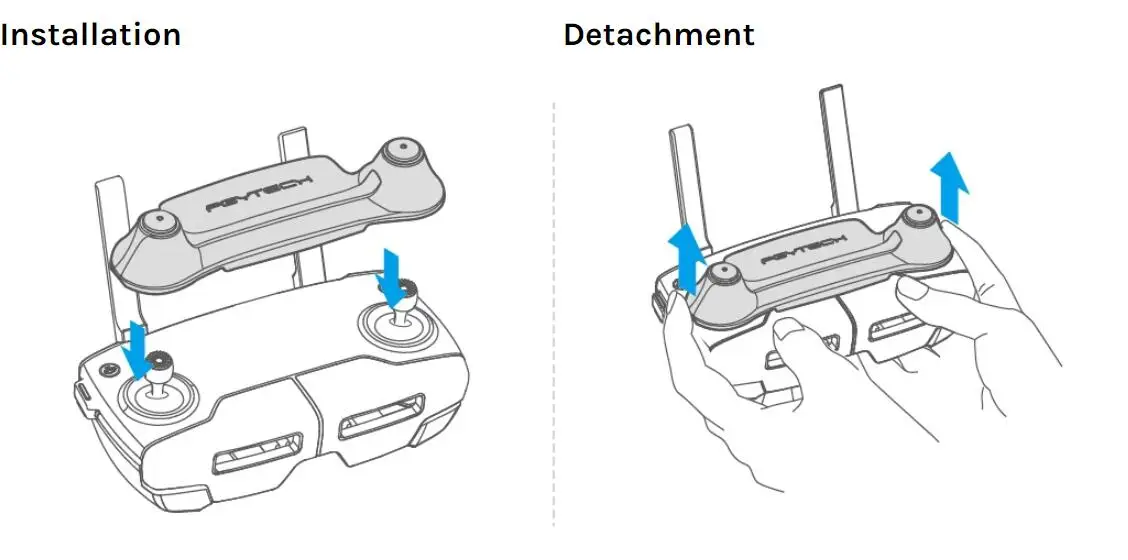 Installation

PGYTECH

Detachment

PGYTECH