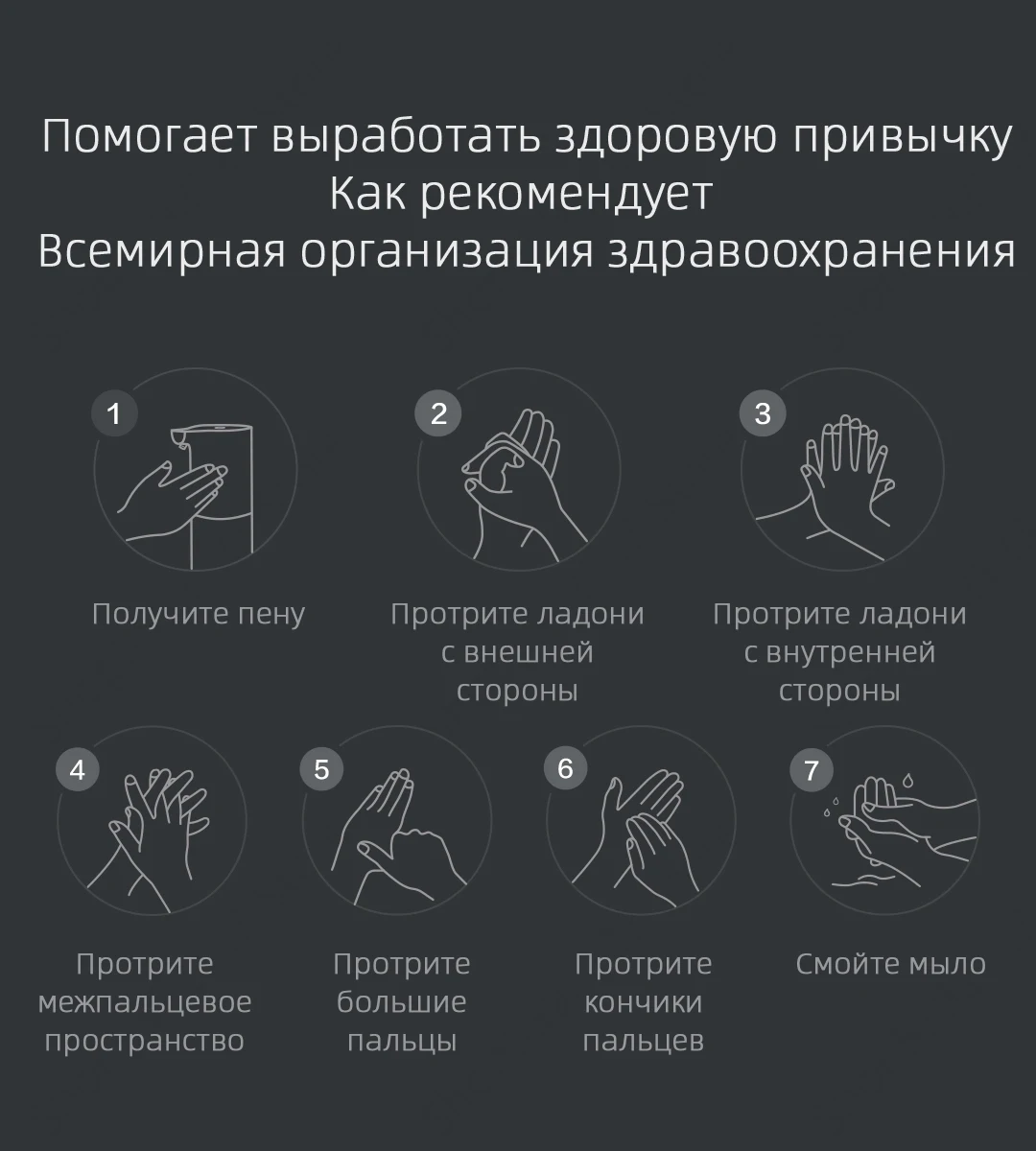 Помогает выработать здоровую привычку
Как рекомендует
Всемирная организация здравоохранения

1
Получите пену

2
Протрите ладони с внешней стороны

3
Протрите ладони с внутренней стороны

4
Протрите межпальцевое пространство

5
Протрите большие пальцы

6
Протрите кончики пальцев

7
Смойте мыло