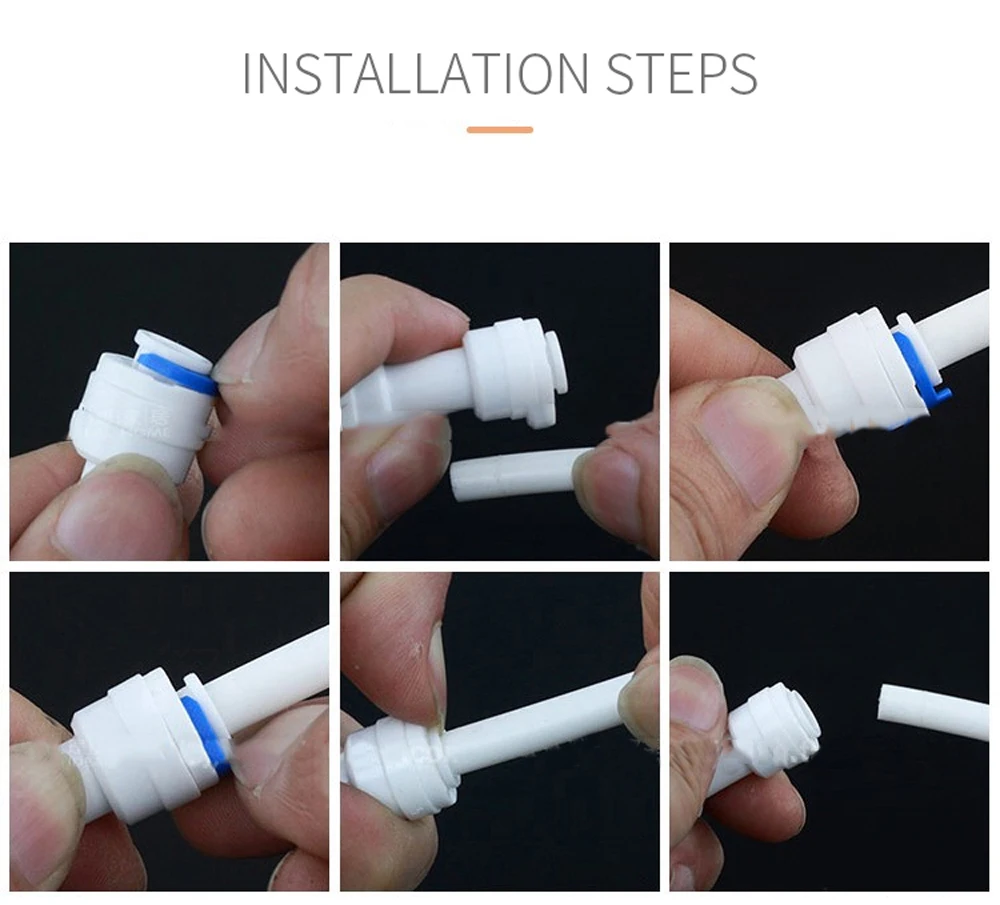 INSTALLATION STEPS