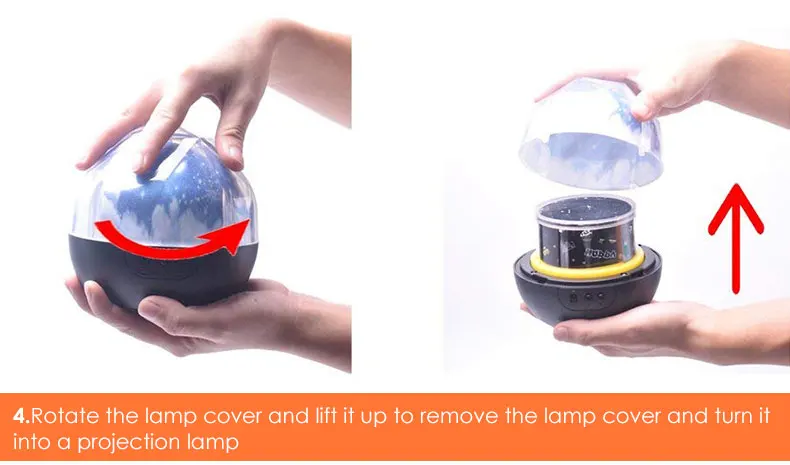 4.Rotate the lamp cover and lift it up to remove the lamp cover and turn it into a projection lamp