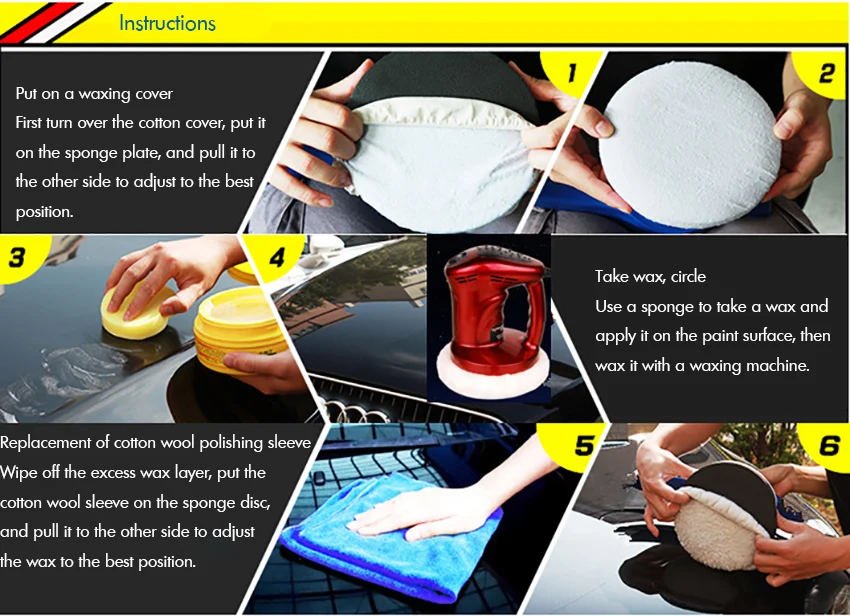 Instructions

Put on a waxing cover
First turn over the cotton cover, put it on the sponge plate, and pull it to the other side to adjust to the best position.

1

2

3

4

Take wax, circle
Use a sponge to take a wax and apply it on the paint surface, then wax it with a waxing machine.

Replacement of cotton wool polishing sleeve
Wipe off the excess wax layer, put the cotton wool sleeve on the sponge disc, and pull it to the other side to adjust the wax to the best position.

5

6