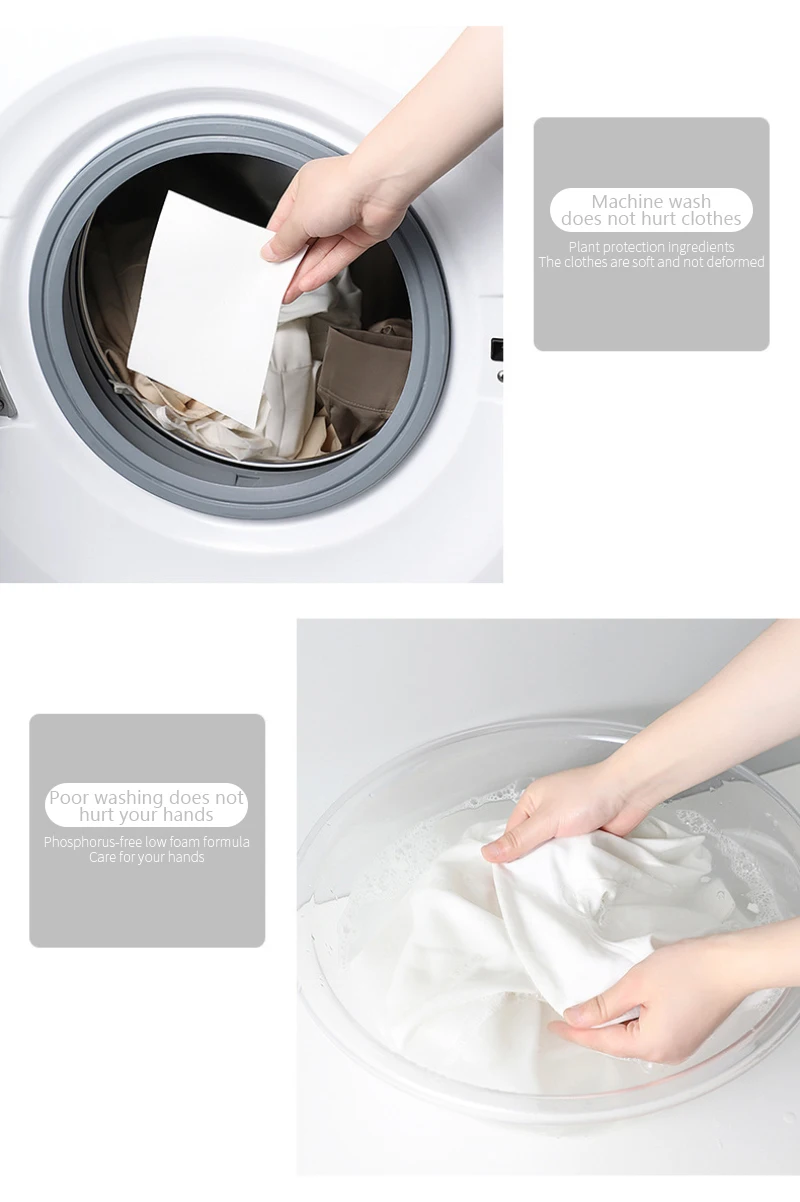 Machine wash does not hurt clothes

Plant protection ingredients
The clothes are soft and not deformed

Poor washing does not hurt your hands

Phosphorus-free low foam formula
Care for your hands