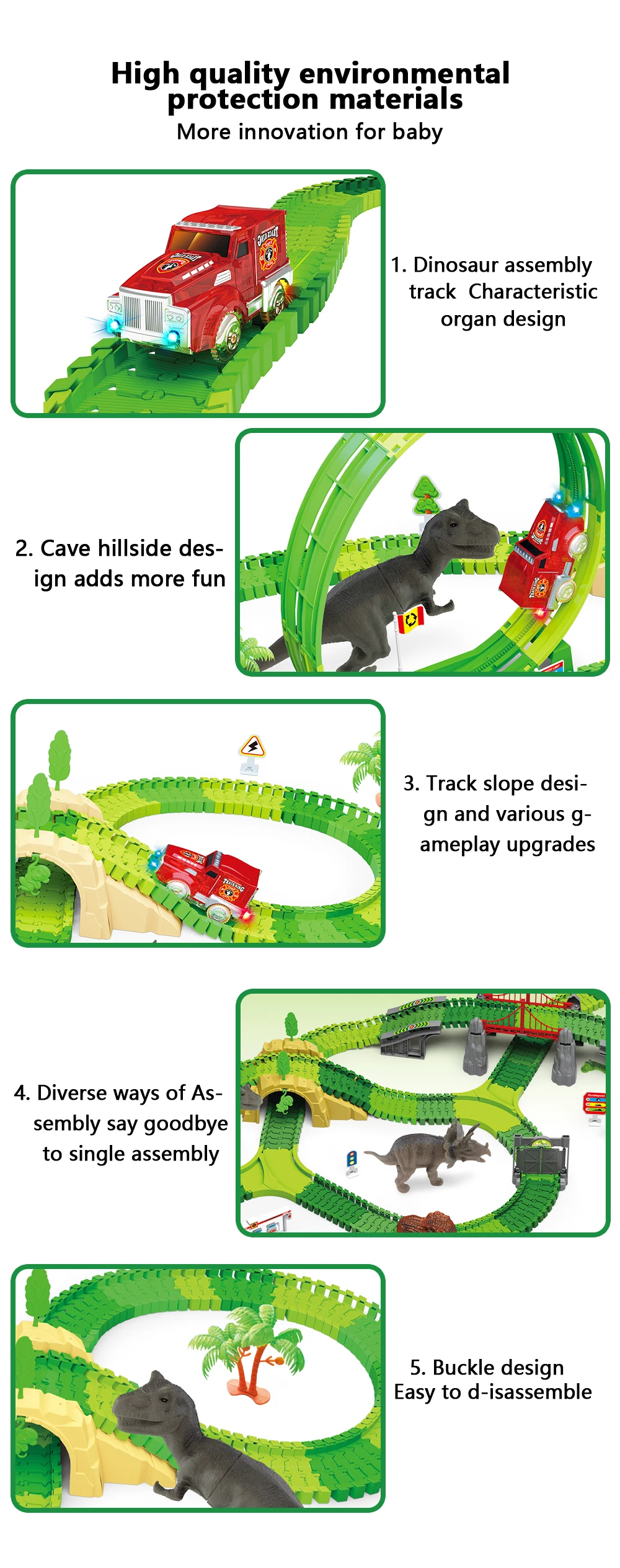 High quality environmental protection materials
More innovation for baby

1. Dinosaur assembly track Characteristic organ design

2. Cave hillside design adds more fun

3. Track slope design and various gameplay upgrades

4. Diverse ways of Assembly say goodbye to single assembly

5. Buckle design Easy to d-isassemble