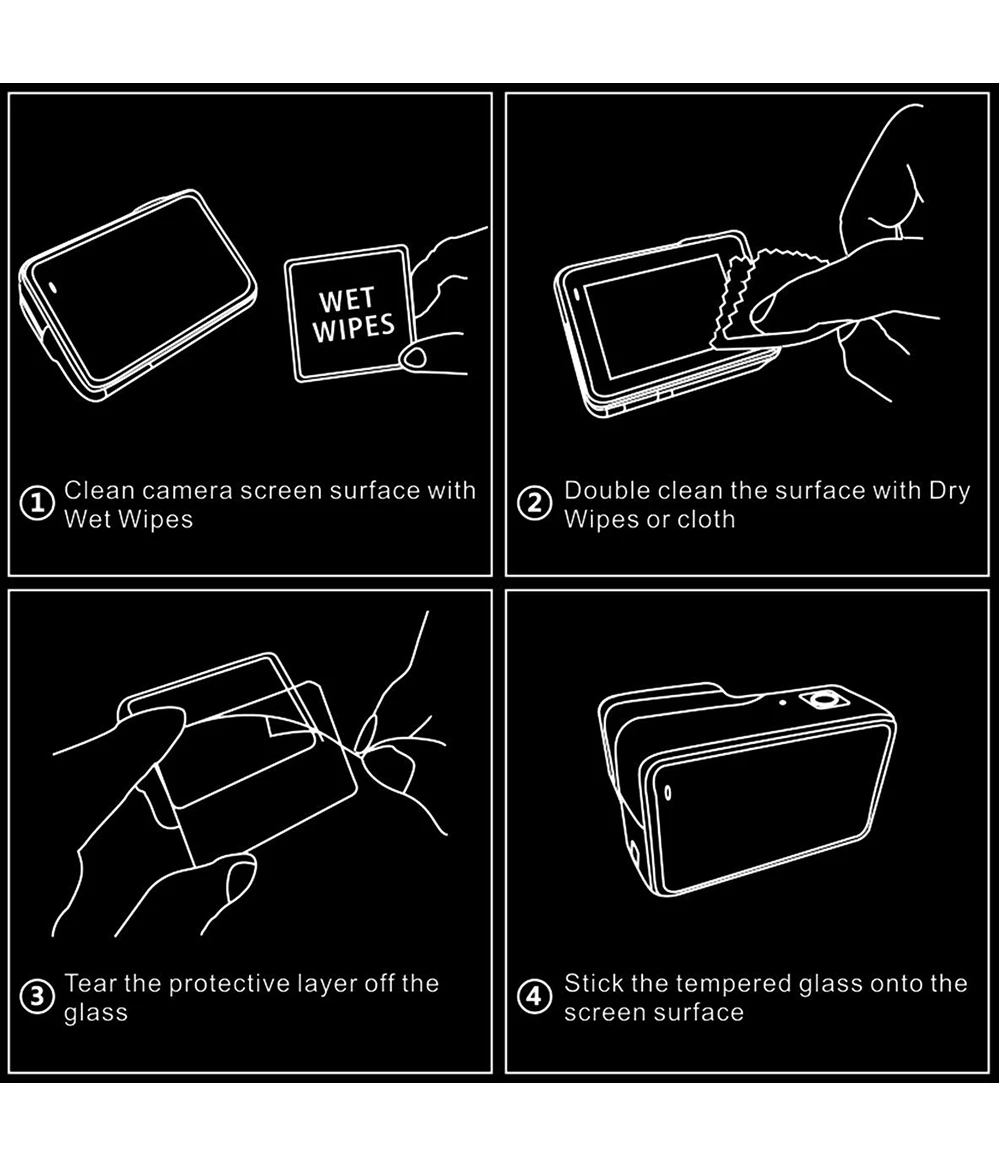 WET WIPES

① Clean camera screen surface with Wet Wipes

② Double clean the surface with Dry Wipes or cloth

③ Tear the protective layer off the glass

④ Stick the tempered glass onto the screen surface