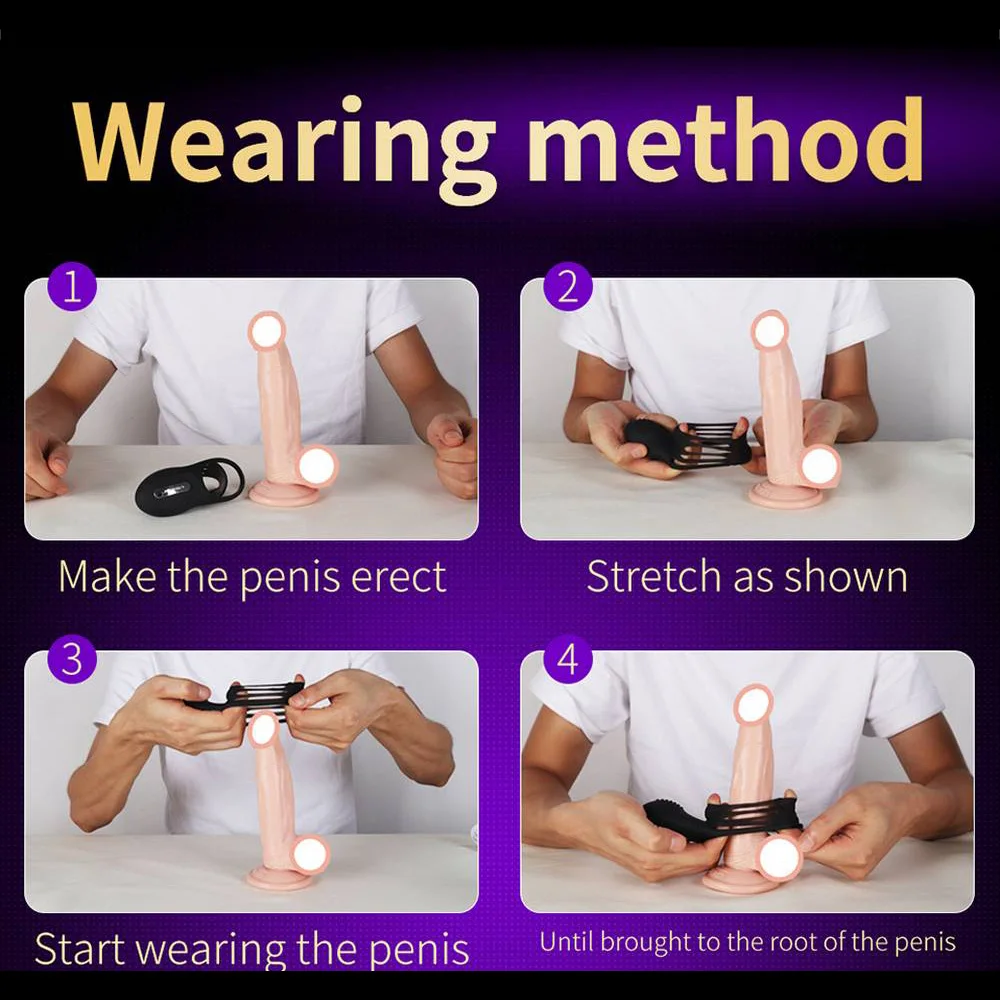 Wearing method

1

Make the penis erect

2

Stretch as shown

3

Start wearing the penis

4

Until brought to the root of the penis