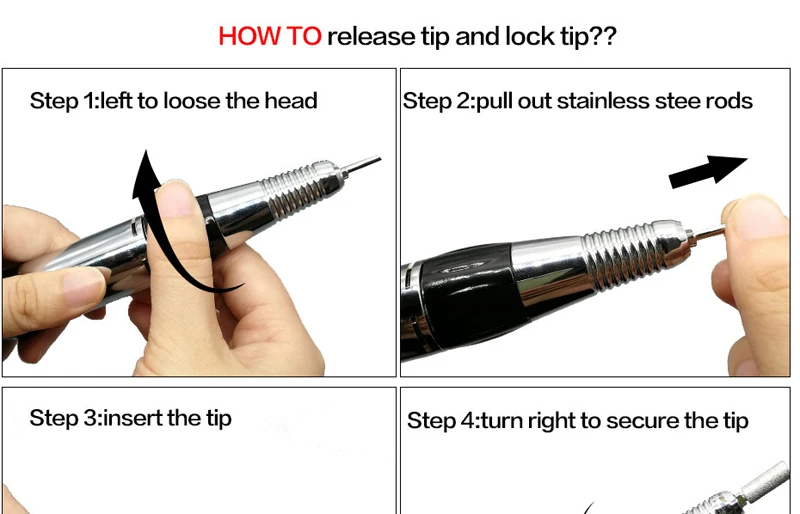 HOW TO release tip and lock tip??

Step 1:left to loose the head

Step 2:pull out stainless stee rods

Step 3:insert the tip

Step 4:turn right to secure the tip