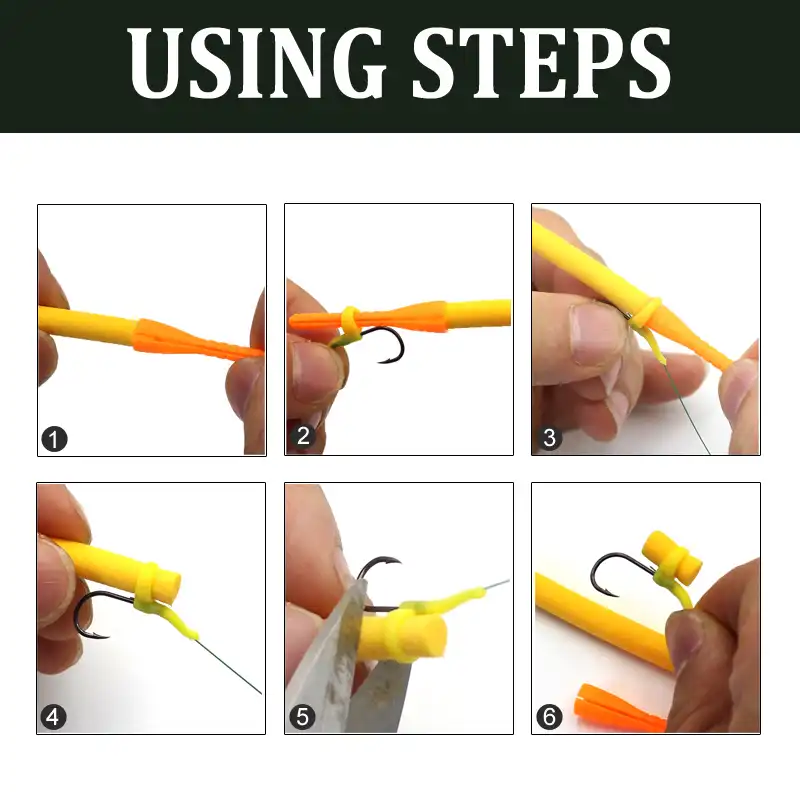 USING STEPS

1

2

3

4

5

6