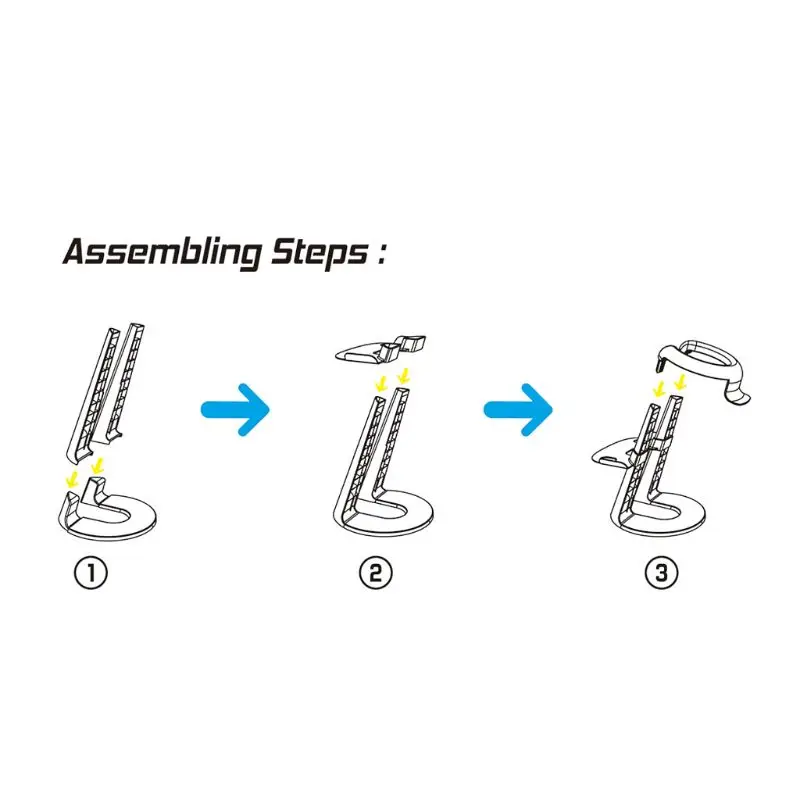 Assembling Steps :

①

②

③