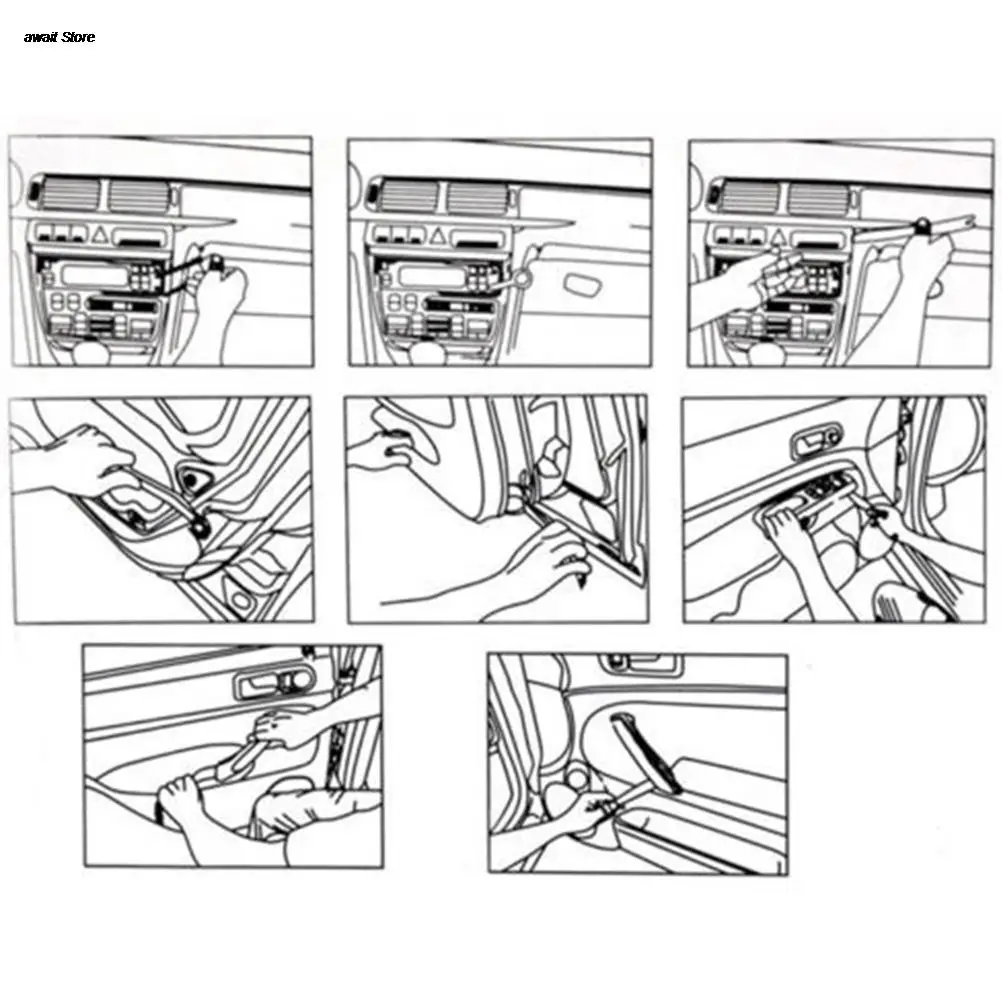 await Store