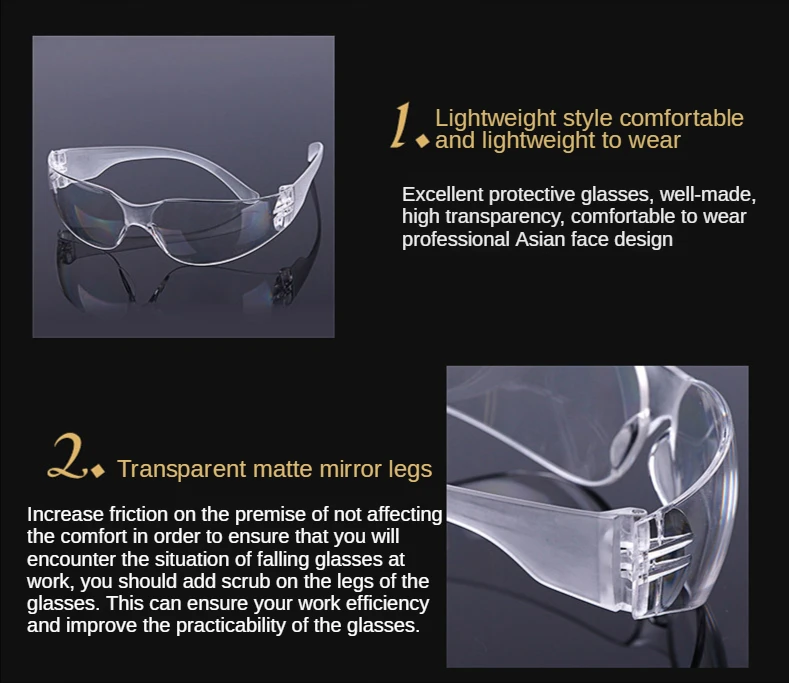 1. Lightweight style comfortable and lightweight to wear

Excellent protective glasses, well-made, high transparency, comfortable to wear professional Asian face design

2. Transparent matte mirror legs

Increase friction on the premise of not affecting the comfort in order to ensure that you will encounter the situation of falling glasses at work, you should add scrub on the legs of the glasses. This can ensure your work efficiency and improve the practicability of the glasses.