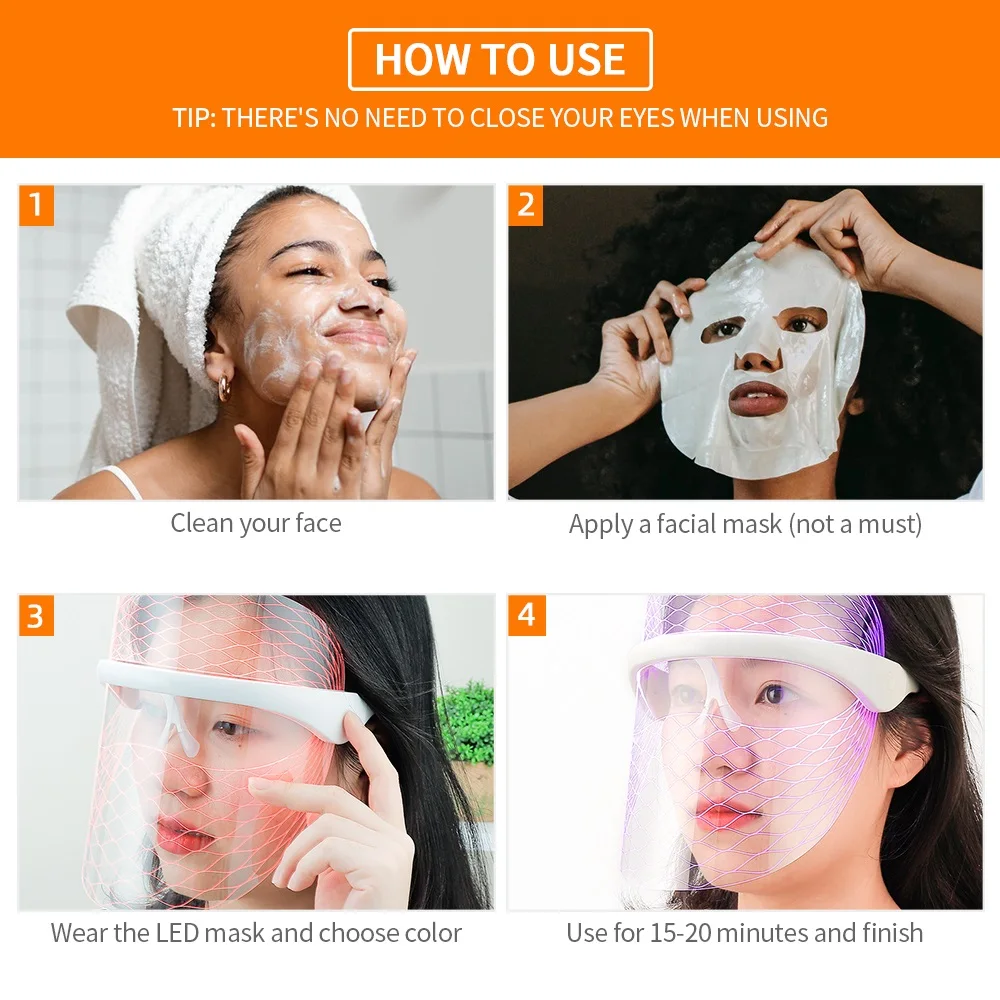 HOW TO USE

TIP: THERE'S NO NEED TO CLOSE YOUR EYES WHEN USING

1

Clean your face

2

Apply a facial mask (not a must)

3

Wear the LED mask and choose color

4

Use for 15-20 minutes and finish