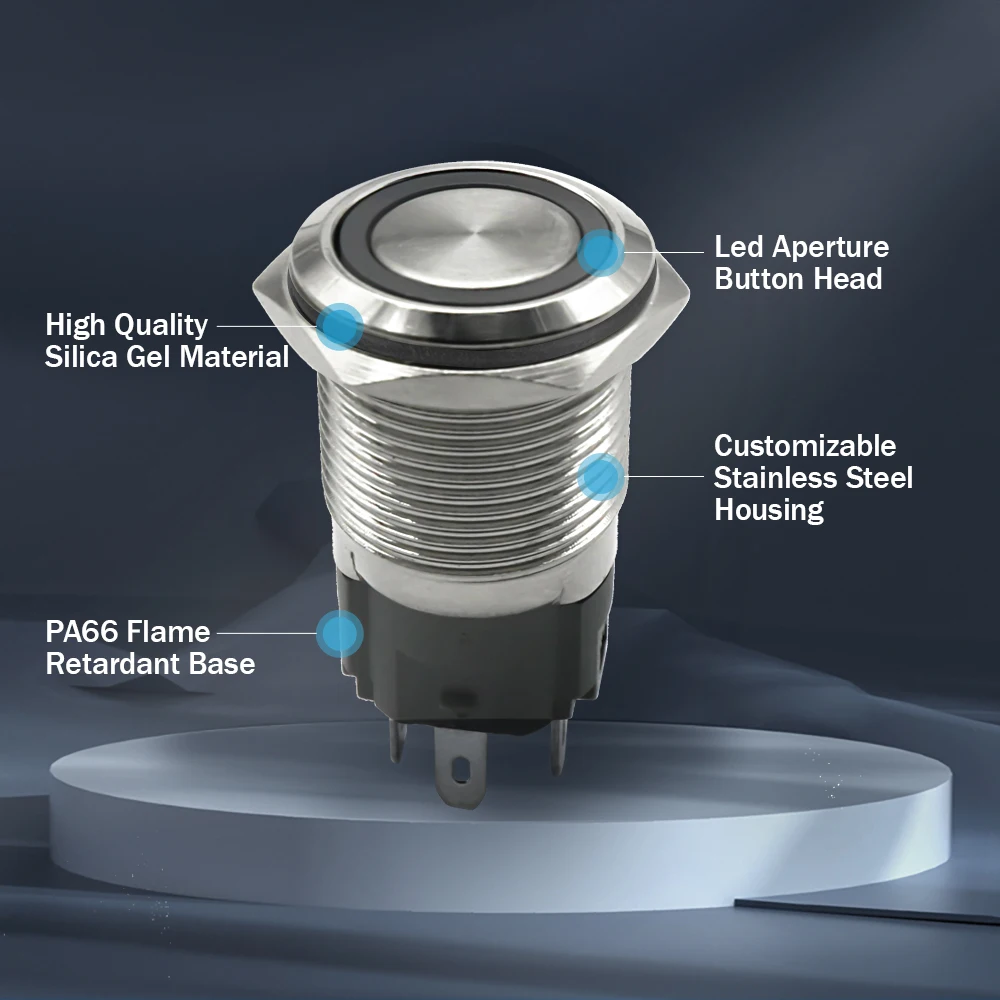 Led Aperture
Button Head

High Quality
Silica Gel Material

Customizable
Stainless Steel
Housing

PA66 Flame
Retardant Base