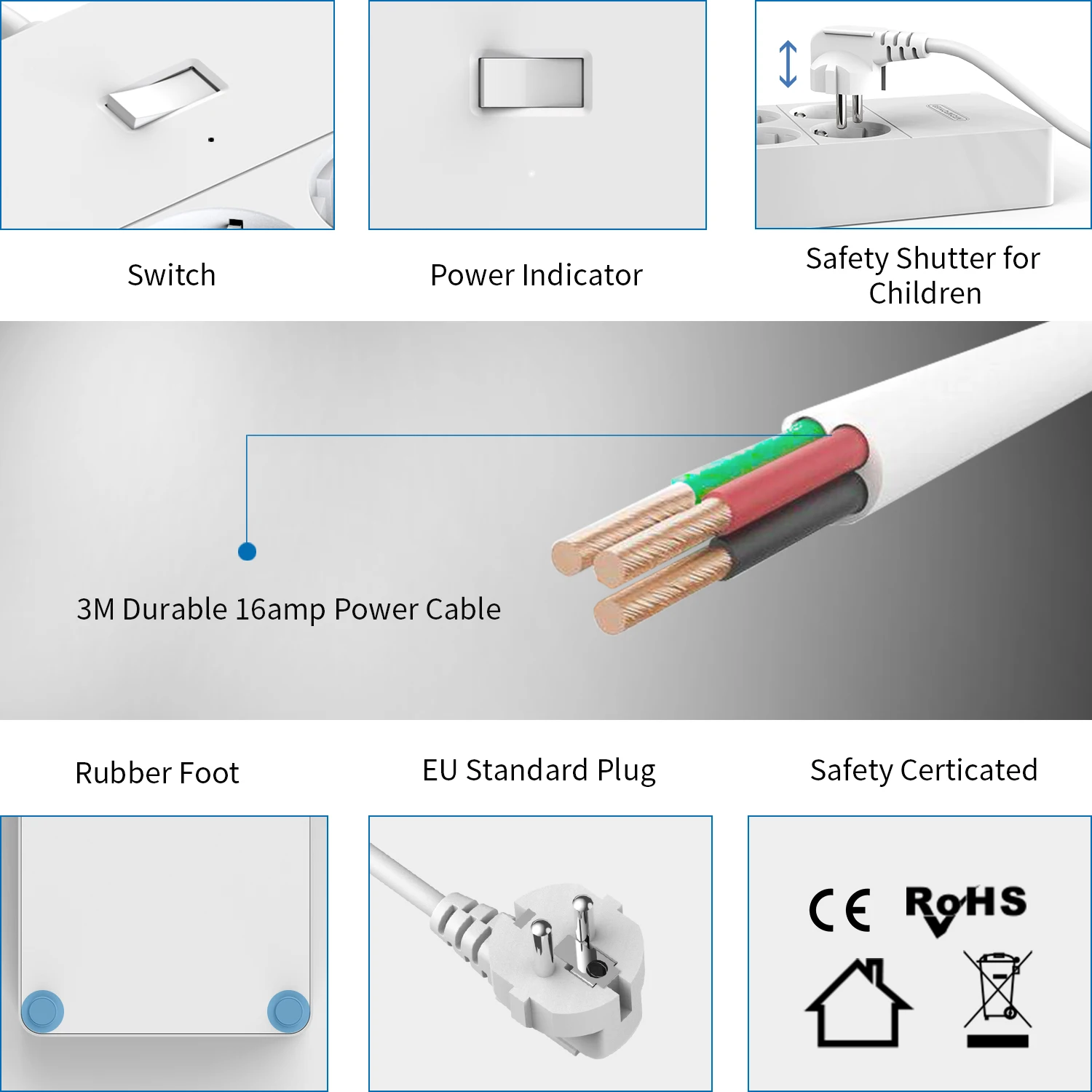 Switch

Power Indicator

Safety Shutter for Children

3M Durable 16amp Power Cable

Rubber Foot

EU Standard Plug

Safety Certicated

CE RoHS