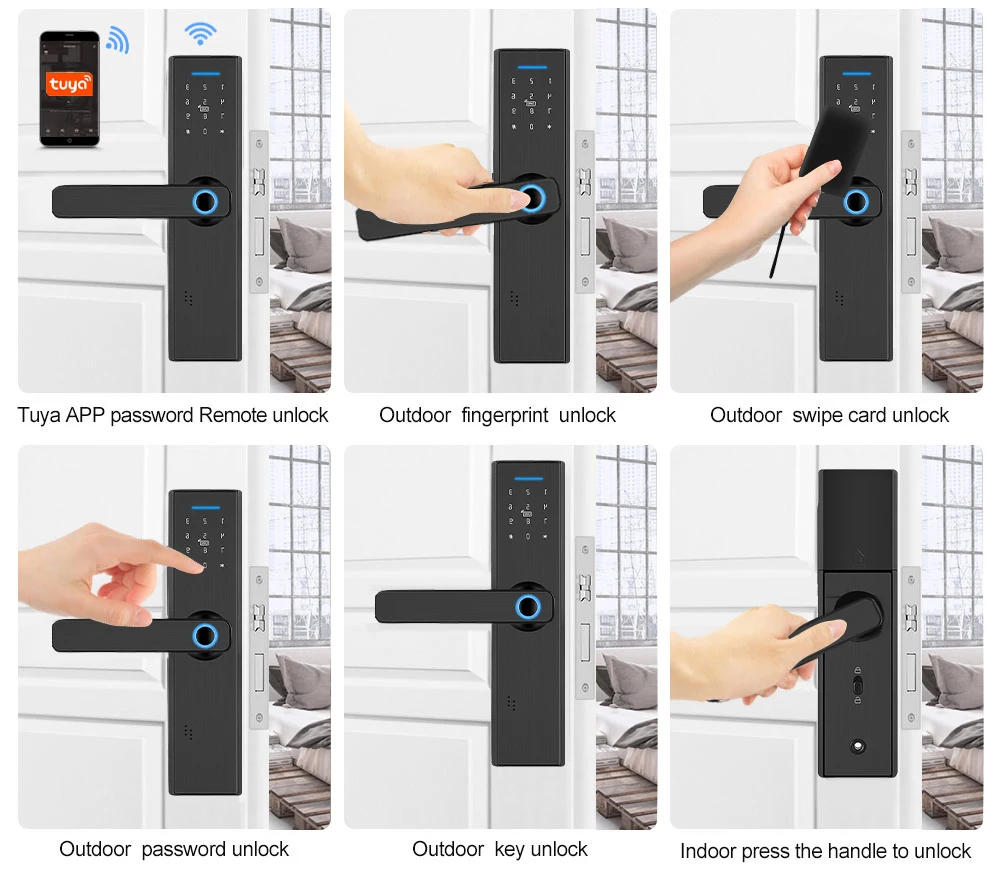 tuya

Tuya APP password Remote unlock

Outdoor fingerprint unlock

Outdoor swipe card unlock

Outdoor password unlock

Outdoor key unlock

Indoor press the handle to unlock