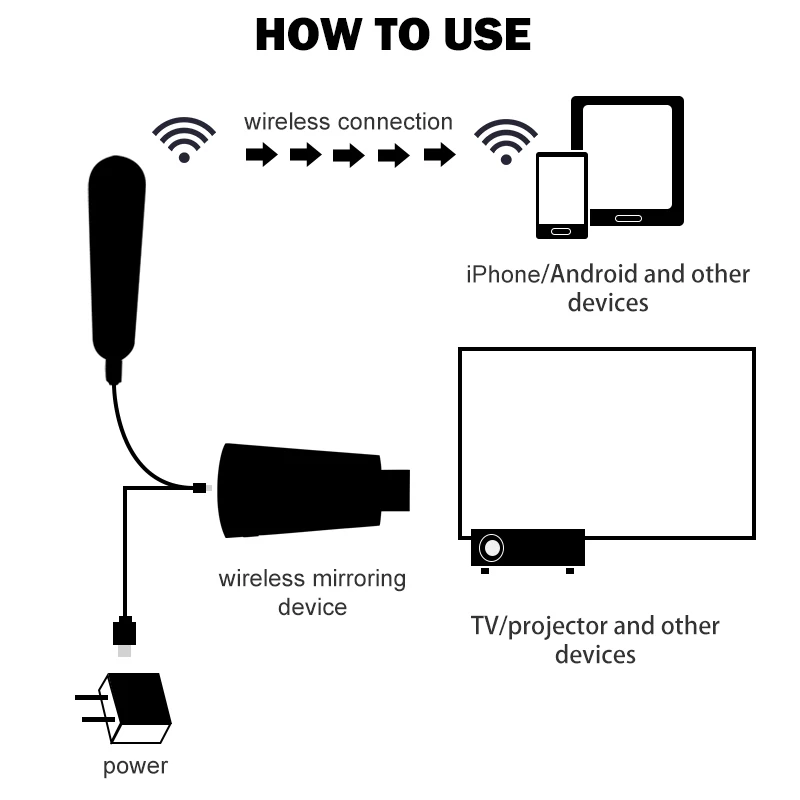 HOW TO USE

wireless connection

iPhone/Android and other devices

wireless mirroring device

TV/projector and other devices

power