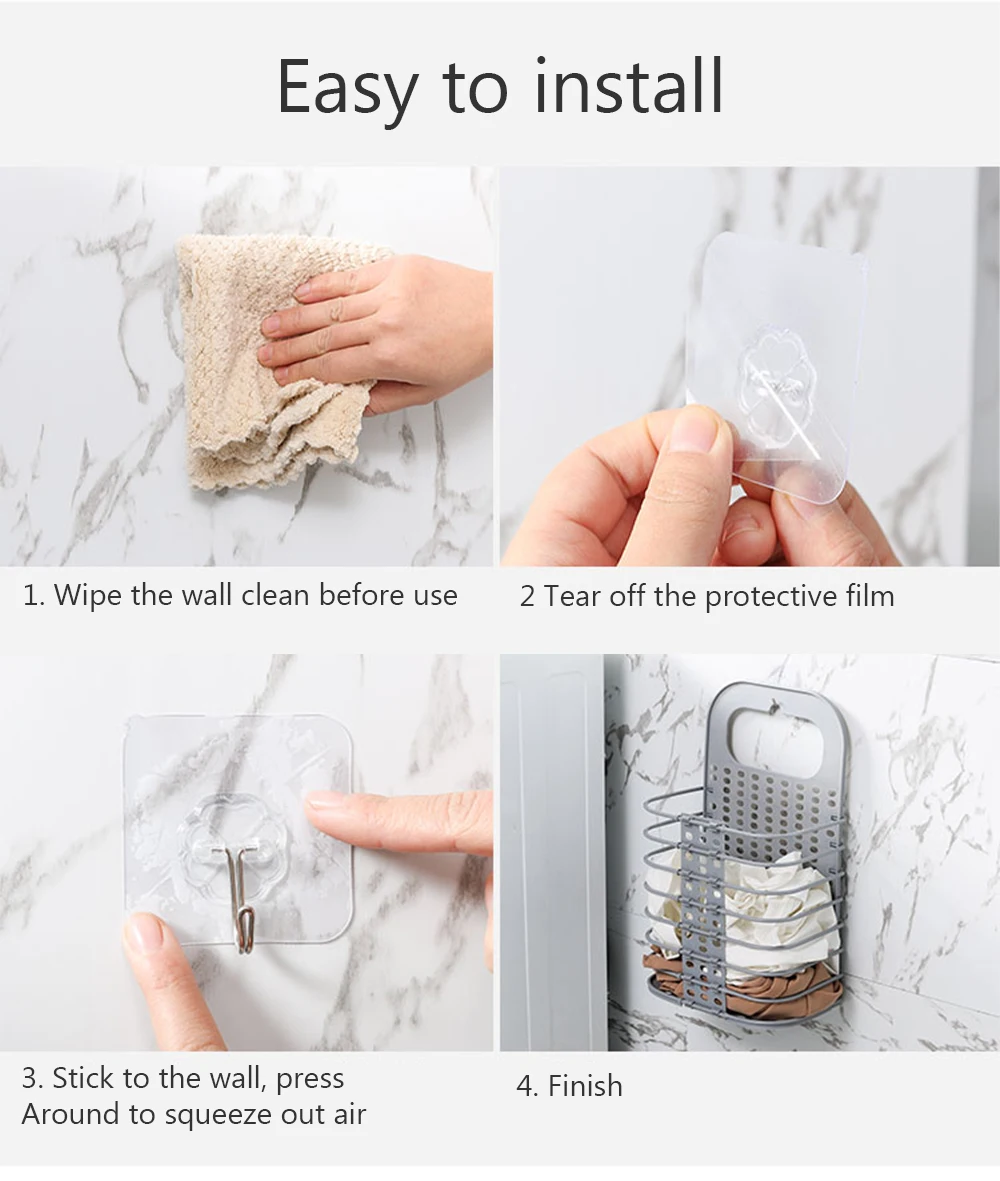 Easy to install

1. Wipe the wall clean before use

2 Tear off the protective film

3. Stick to the wall, press
Around to squeeze out air

4. Finish